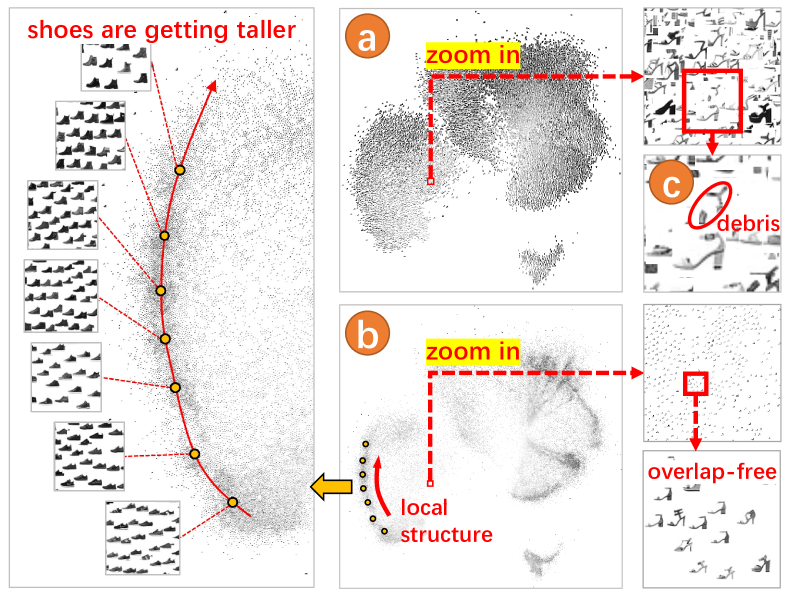 shoes are getting taller

a

zoom in

c

debris

b

zoom in

local structure

overlap-free