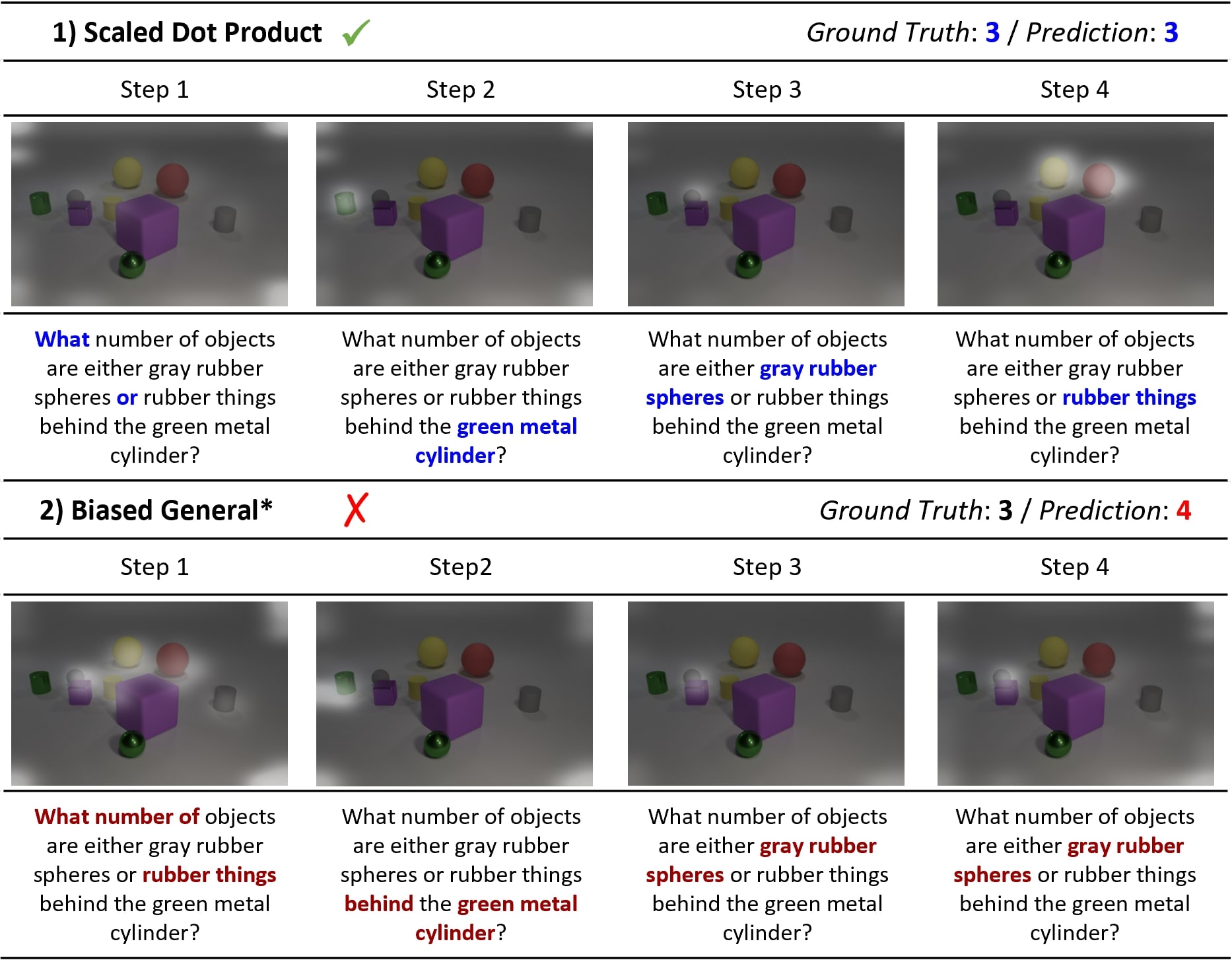 1) Scaled Dot Product ✓ Ground Truth: 3 / Prediction: 3

| Step 1 | Step 2 | Step 3 | Step 4 |
|---|---|---|---|
| What number of objects are either gray rubber spheres or rubber things behind the green metal cylinder? | What number of objects are either gray rubber spheres or rubber things behind the green metal cylinder? | What number of objects are either gray rubber spheres or rubber things behind the green metal cylinder? | What number of objects are either gray rubber spheres or rubber things behind the green metal cylinder? |

2) Biased General* ✗ Ground Truth: 3 / Prediction: 4

| Step 1 | Step2 | Step 3 | Step 4 |
|---|---|---|---|
| What number of objects are either gray rubber spheres or rubber things behind the green metal cylinder? | What number of objects are either gray rubber spheres or rubber things behind the green metal cylinder? | What number of objects are either gray rubber spheres or rubber things behind the green metal cylinder? | What number of objects are either gray rubber spheres or rubber things behind the green metal cylinder? |