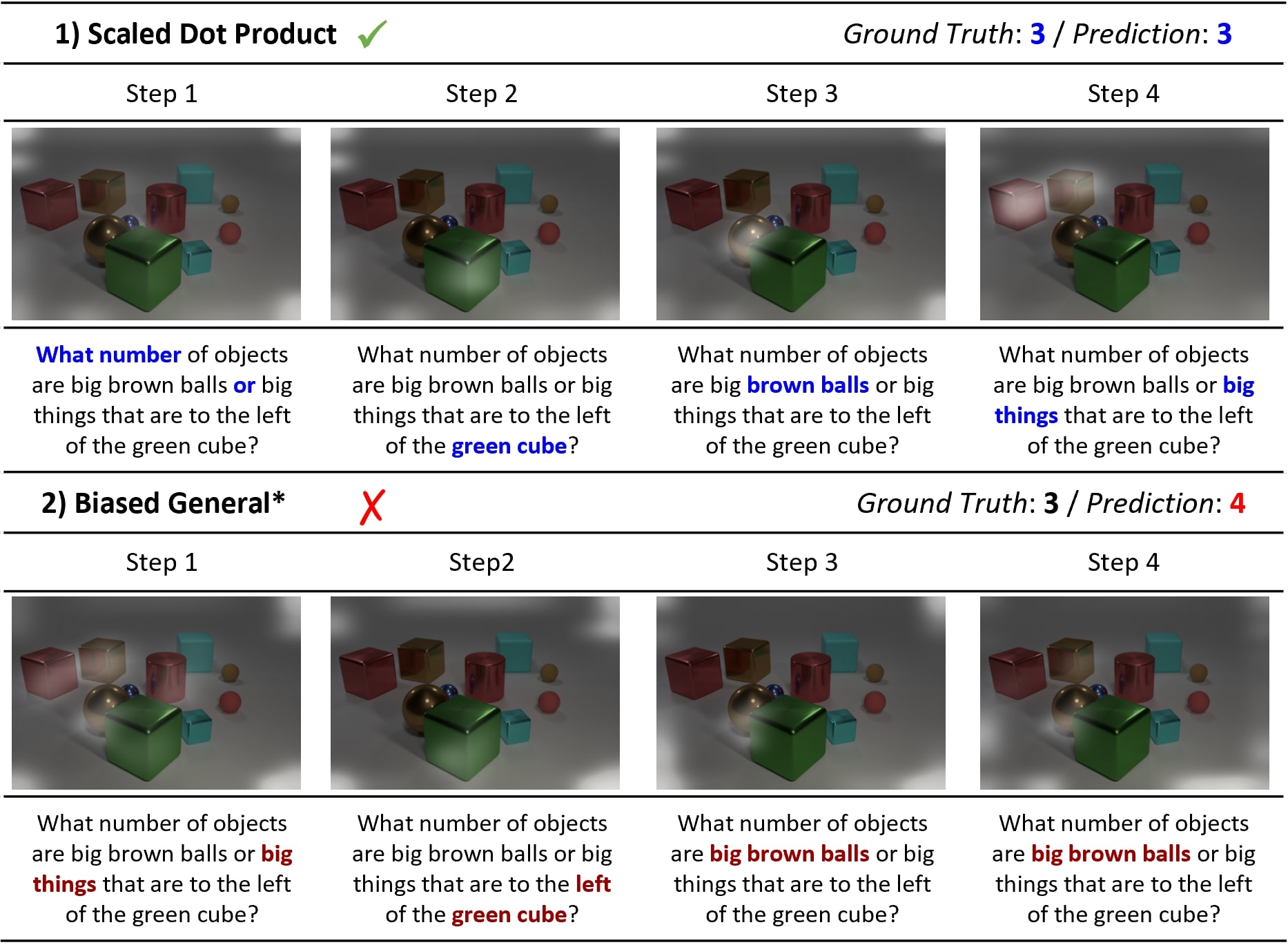 1) Scaled Dot Product ✓ Ground Truth: 3 / Prediction: 3

| Step 1 | Step 2 | Step 3 | Step 4 |
|---|---|---|---|
| What number of objects are big brown balls or big things that are to the left of the green cube? | What number of objects are big brown balls or big things that are to the left of the green cube? | What number of objects are big brown balls or big things that are to the left of the green cube? | What number of objects are big brown balls or big things that are to the left of the green cube? |

2) Biased General* ✗ Ground Truth: 3 / Prediction: 4

| Step 1 | Step2 | Step 3 | Step 4 |
|---|---|---|---|
| What number of objects are big brown balls or big things that are to the left of the green cube? | What number of objects are big brown balls or big things that are to the left of the green cube? | What number of objects are big brown balls or big things that are to the left of the green cube? | What number of objects are big brown balls or big things that are to the left of the green cube? |