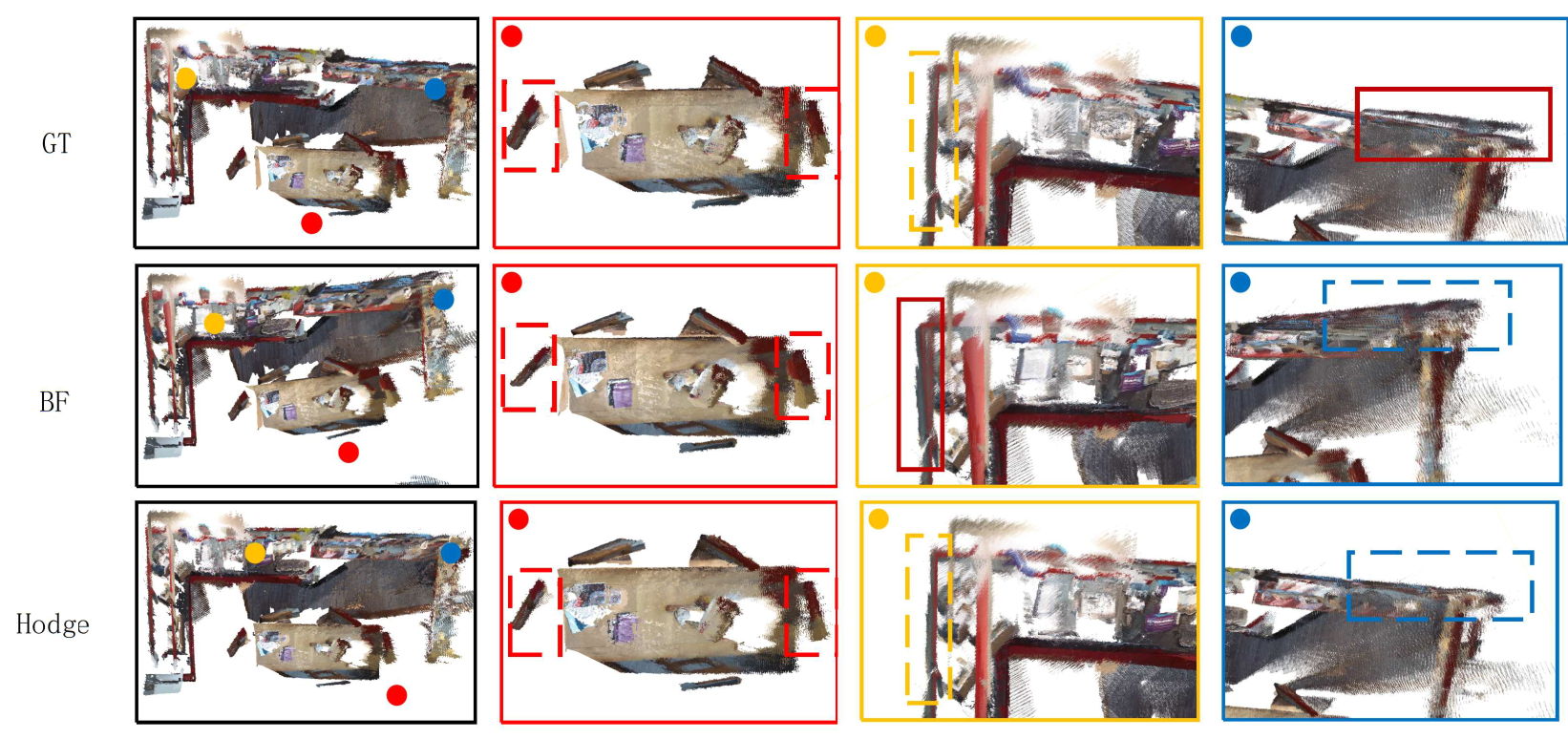 GT

BF

Hodge