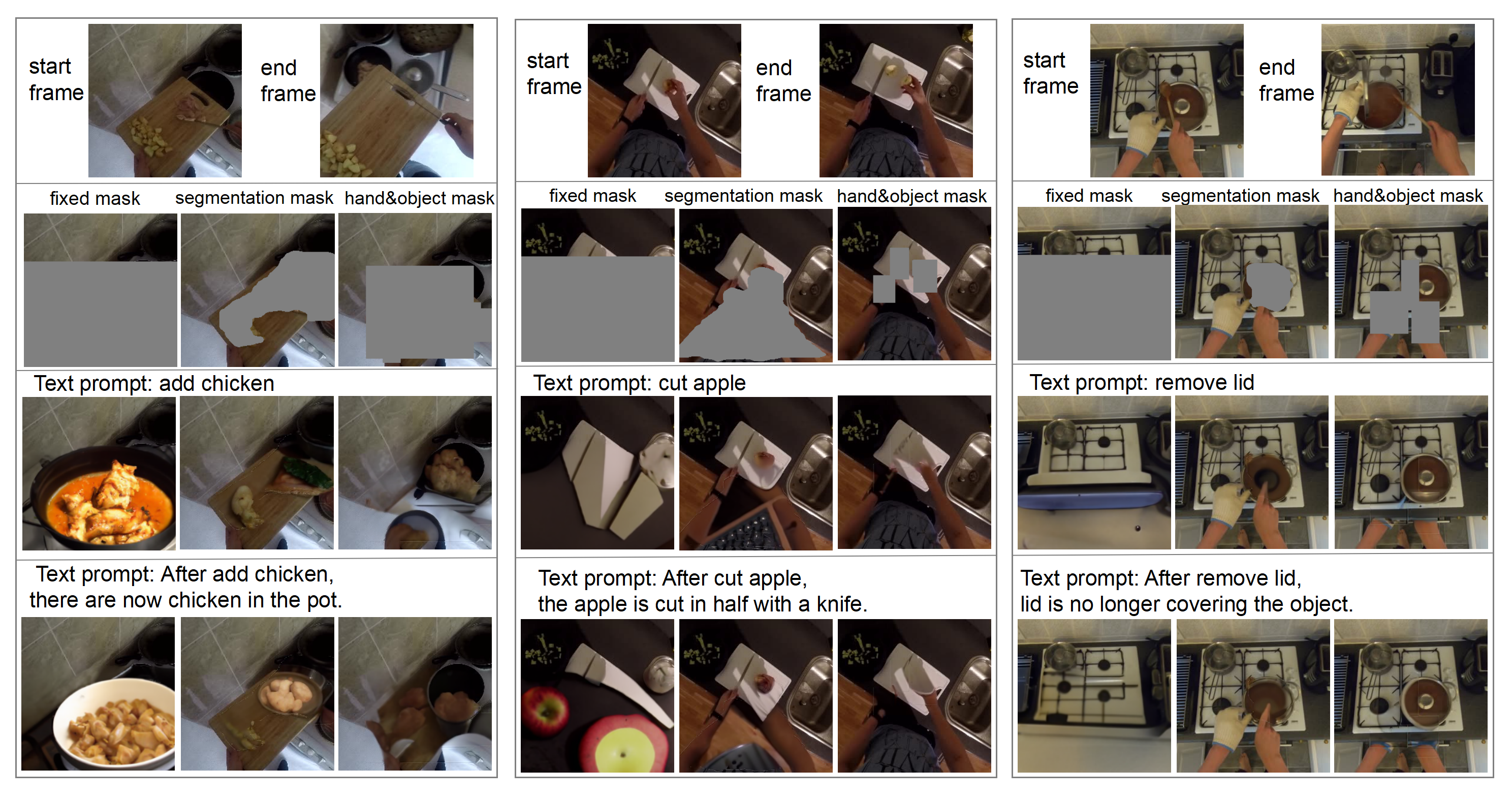 start frame

end frame

fixed mask segmentation mask hand&object mask

Text prompt: add chicken

Text prompt: After add chicken, there are now chicken in the pot.

start frame

end frame

fixed mask segmentation mask hand&object mask

Text prompt: cut apple

Text prompt: After cut apple, the apple is cut in half with a knife.

start frame

end frame

fixed mask segmentation mask hand&object mask

Text prompt: remove lid

Text prompt: After remove lid, lid is no longer covering the object.