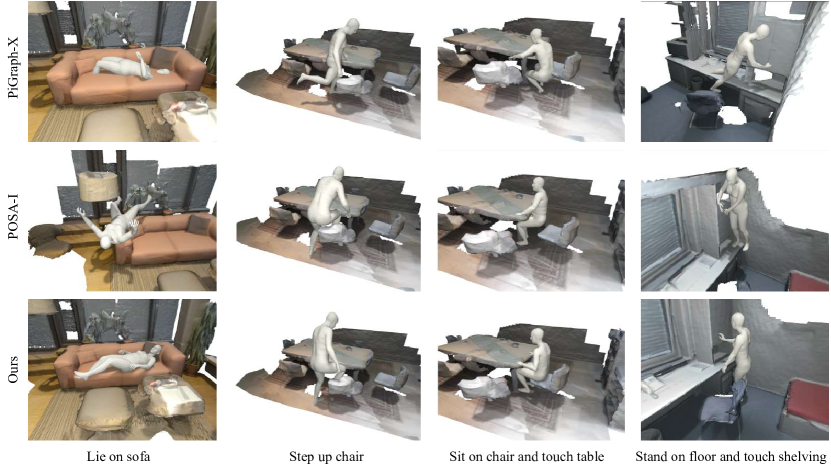 PiGraph-X

POSA-I

Ours

Lie on sofa

Step up chair

Sit on chair and touch table

Stand on floor and touch shelving