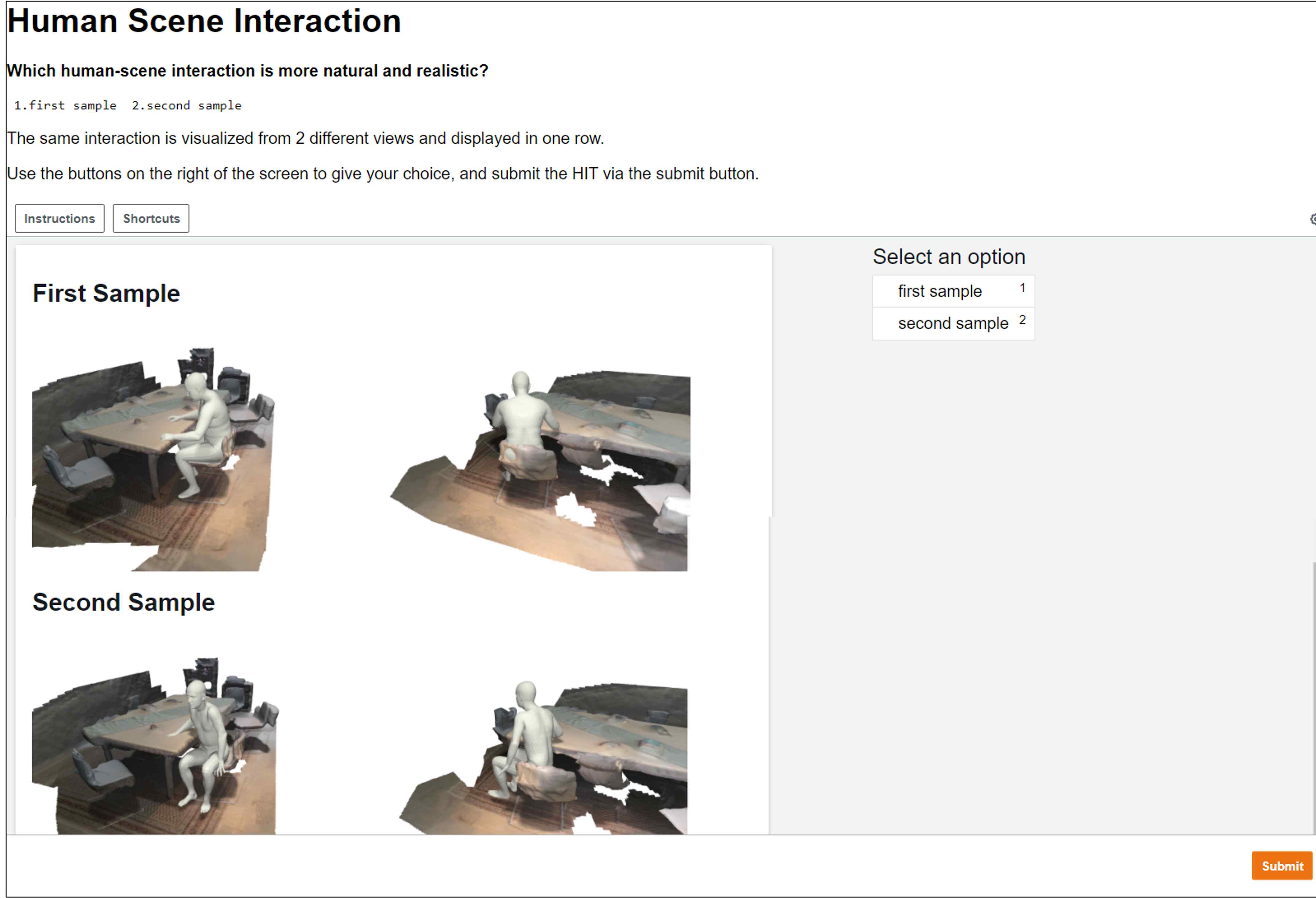 Human Scene Interaction

Which human-scene interaction is more natural and realistic?

1.first sample  2.second sample

The same interaction is visualized from 2 different views and displayed in one row.

Use the buttons on the right of the screen to give your choice, and submit the HIT via the submit button.

Instructions Shortcuts

First Sample

Second Sample

Select an option

first sample 1

second sample 2

Submit