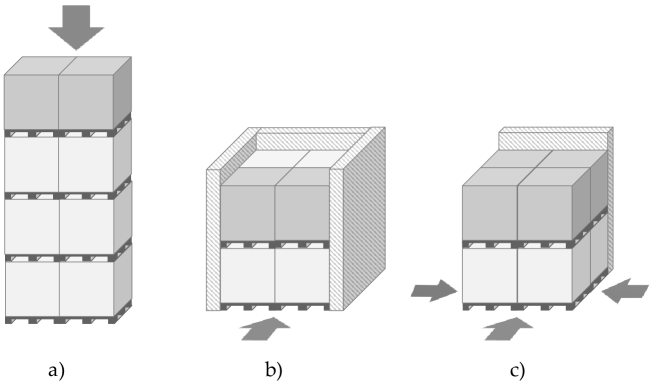 a)

b)

c)