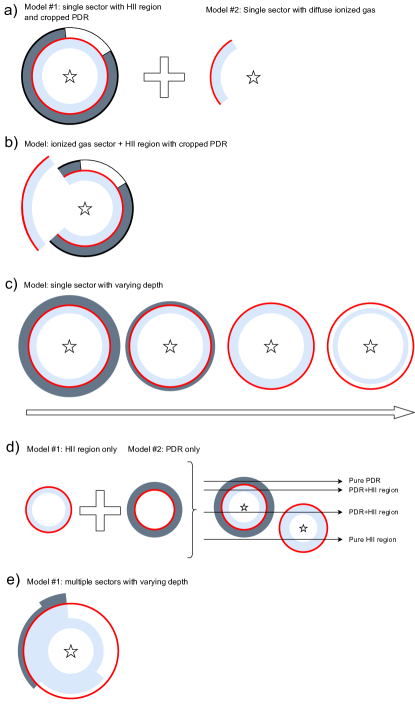 a) Model #1: single sector with HII region and cropped PDR

Model #2: Single sector with diffuse ionized gas

b) Model: ionized gas sector + HII region with cropped PDR

c) Model: single sector with varying depth

d) Model #1: HII region only

Model #2: PDR only

Pure PDR

PDR+HII region

PDR+HII region

Pure HII region

e) Model #1: multiple sectors with varying depth