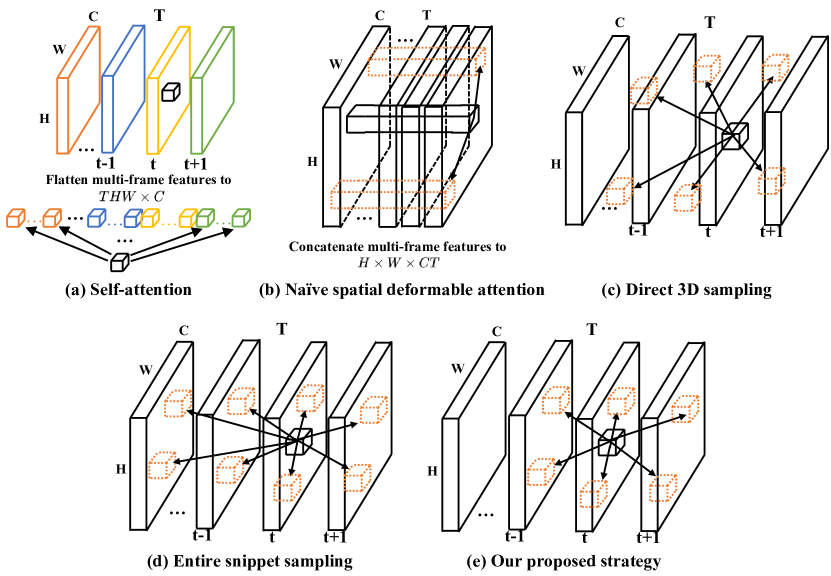 C
T
W
H
...
t-1
t
t+1
Flatten multi-frame features to
$THW \times C$
...
...
(a) Self-attention

C
T
...
W
H
...
Concatenate multi-frame features to
$H \times W \times CT$
(b) Naïve spatial deformable attention

C
T
W
H
...
t-1
t
t+1
(c) Direct 3D sampling

C
T
W
H
...
t-1
t
t+1
(d) Entire snippet sampling

C
T
W
H
...
t-1
t
t+1
(e) Our proposed strategy