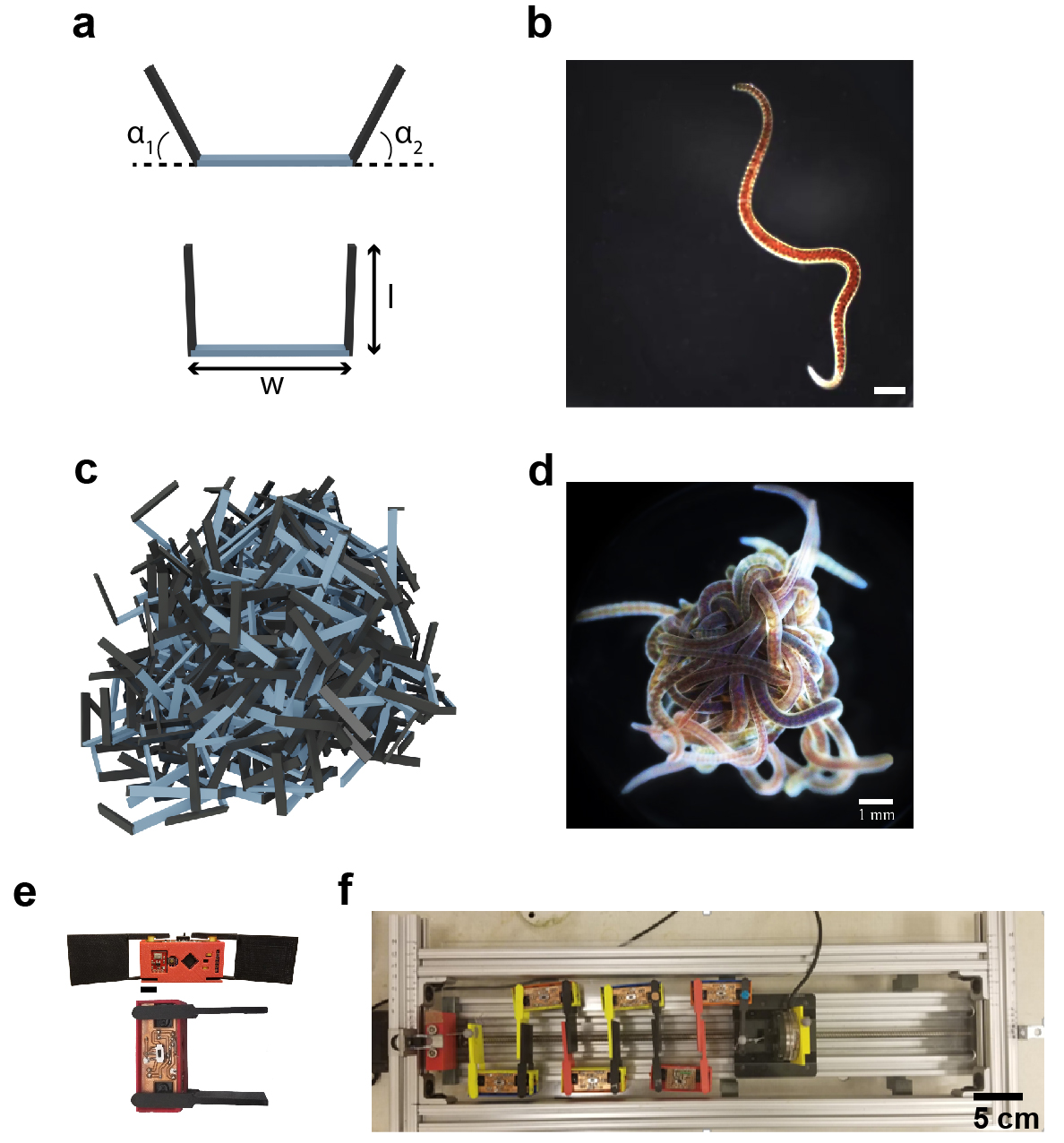 a

$\alpha_1$

$\alpha_2$

l

w

b

c

d

1 mm

e

f

5 cm