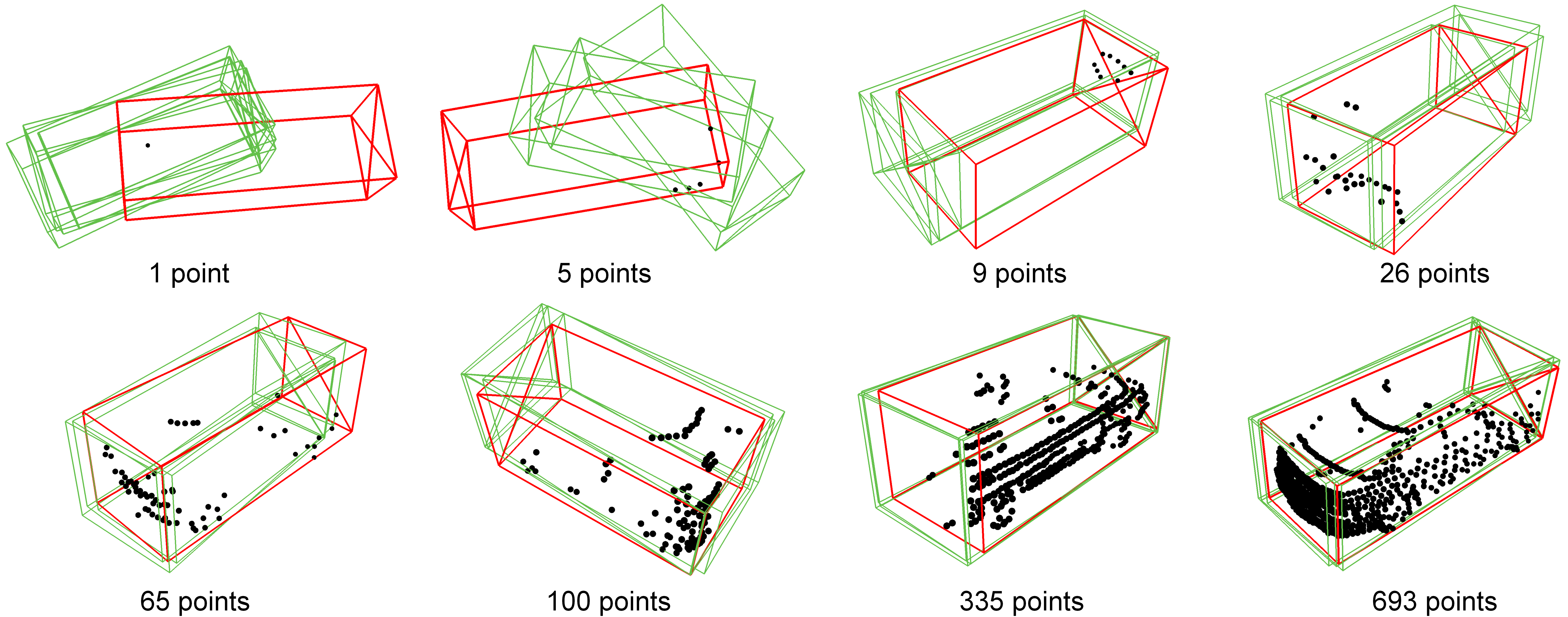 1 point

5 points

9 points

26 points

65 points

100 points

335 points

693 points