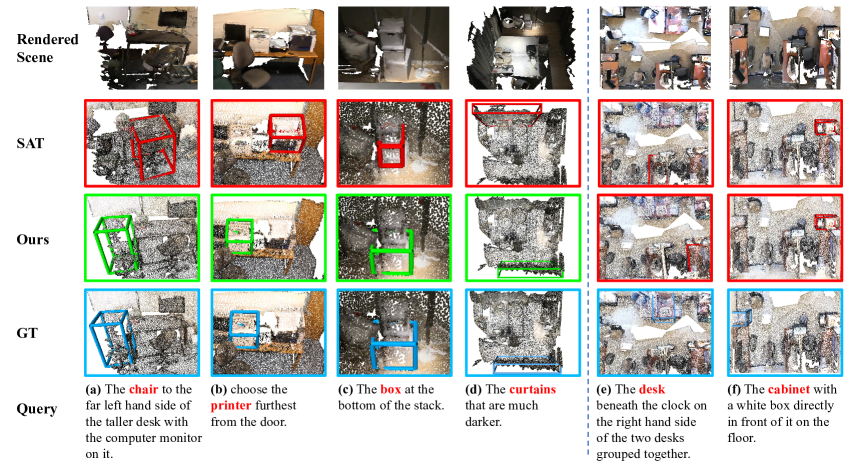 Rendered Scene

SAT

Ours

GT

Query

(a) The chair to the far left hand side of the taller desk with the computer monitor on it.

(b) choose the printer furthest from the door.

(c) The box at the bottom of the stack.

(d) The curtains that are much darker.

(e) The desk beneath the clock on the right hand side of the two desks grouped together.

(f) The cabinet with a white box directly in front of it on the floor.