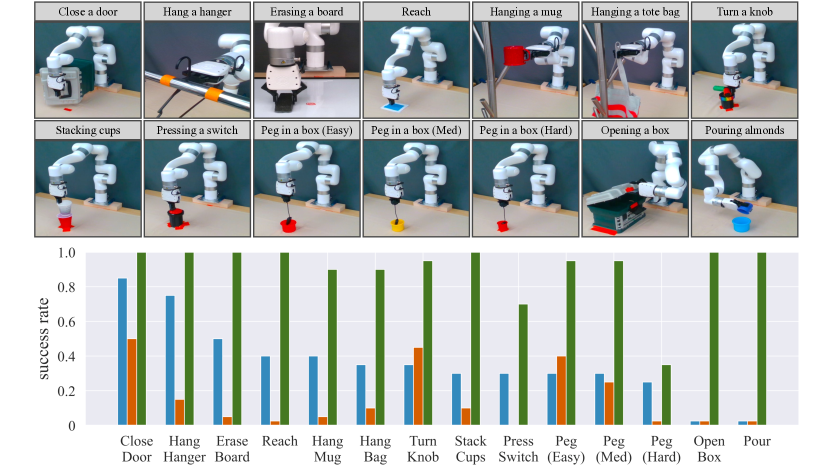 Close a door
Hang a hanger
Erasing a board
Reach
Hanging a mug
Hanging a tote bag
Turn a knob

Stacking cups
Pressing a switch
Peg in a box (Easy)
Peg in a box (Med)
Peg in a box (Hard)
Opening a box
Pouring almonds

success rate

1.0
0.8
0.6
0.4
0.2
0

Close Door
Hang Hanger
Erase Board
Reach
Hang Mug
Hang Bag
Turn Knob
Stack Cups
Press Switch
Peg (Easy)
Peg (Med)
Peg (Hard)
Open Box
Pour