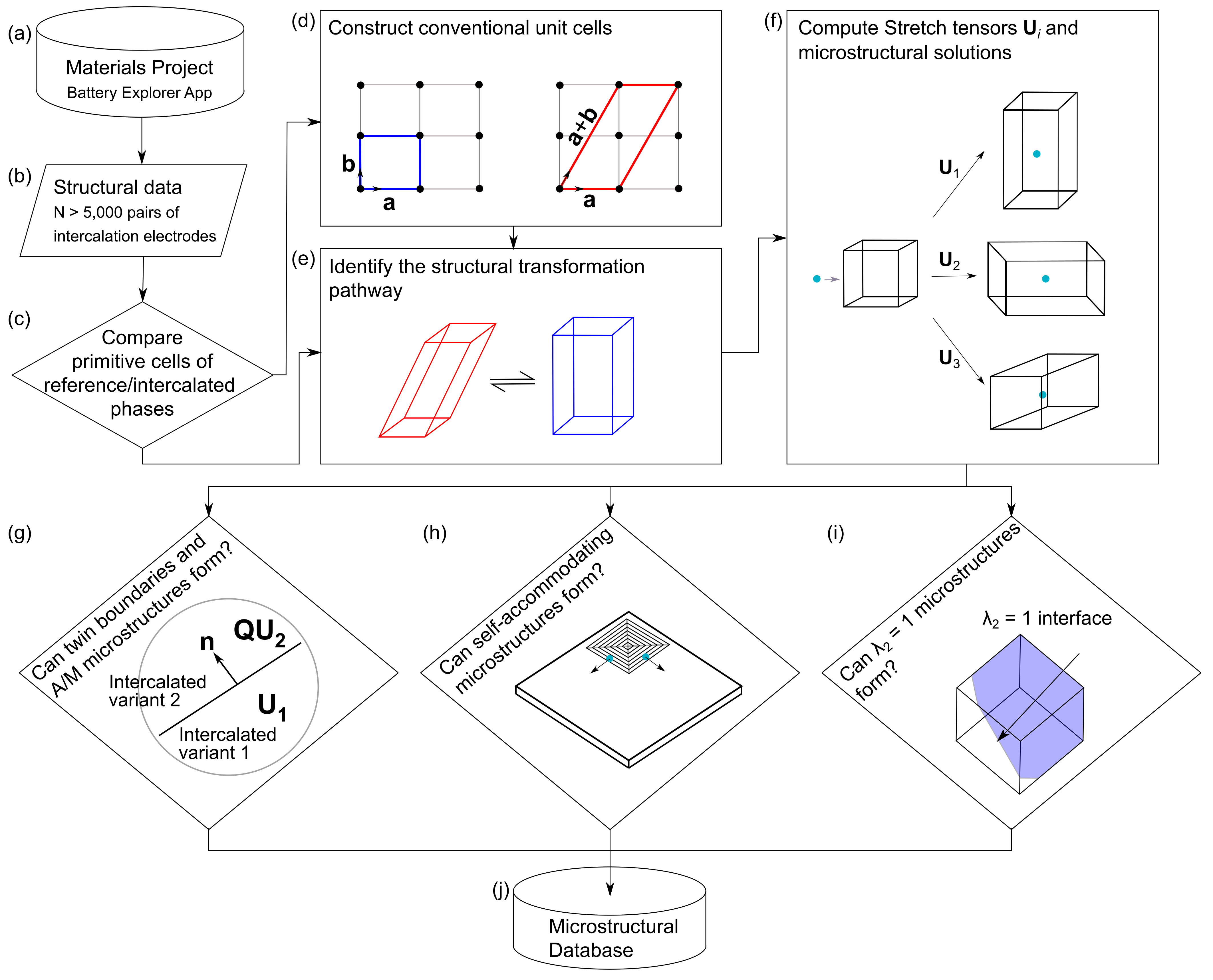 (a)
Materials Project
Battery Explorer App

(b)
Structural data
N > 5,000 pairs of intercalation electrodes

(c)
Compare primitive cells of reference/intercalated phases

(d)
Construct conventional unit cells
b
a
a+b
a

(e)
Identify the structural transformation pathway

(f)
Compute Stretch tensors $\mathbf{U}_i$ and microstructural solutions
$\mathbf{U}_1$
$\mathbf{U}_2$
$\mathbf{U}_3$

(g)
Can twin boundaries and A/M microstructures form?
n
$\mathbf{QU_2}$
Intercalated variant 2
$\mathbf{U_1}$
Intercalated variant 1

(h)
Can self-accommodating microstructures form?

(i)
Can $\lambda_2 = 1$ microstructures form?
$\lambda_2 = 1$ interface

(j)
Microstructural Database