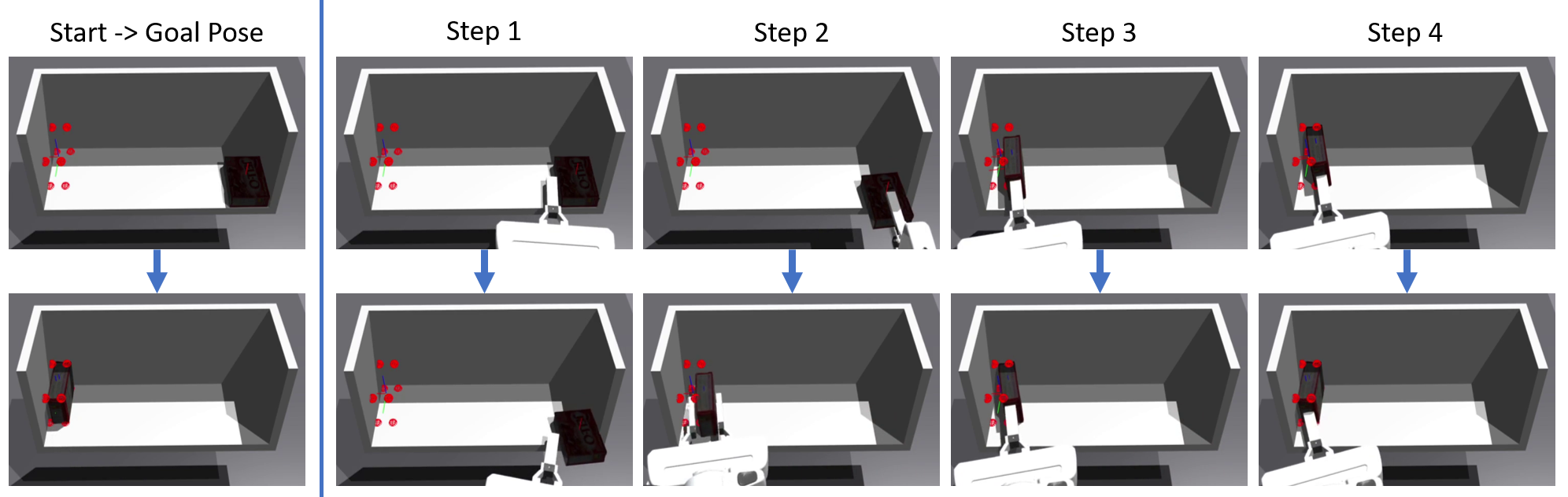 Start -> Goal Pose

Step 1

Step 2

Step 3

Step 4