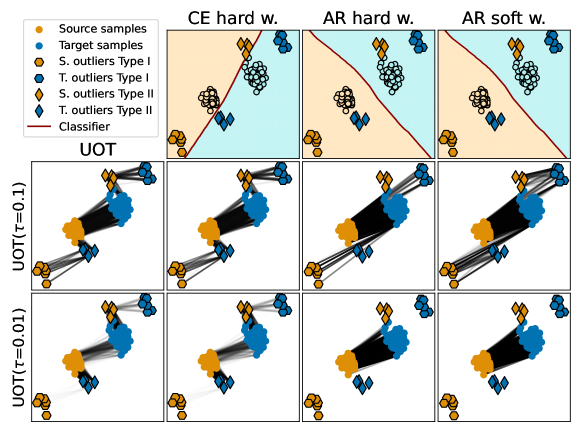 Source samples
Target samples
S. outliers Type I
T. outliers Type I
S. outliers Type II
T. outliers Type II
Classifier

CE hard w.
AR hard w.
AR soft w.

UOT

UOT($\tau$=0.1)

UOT($\tau$=0.01)