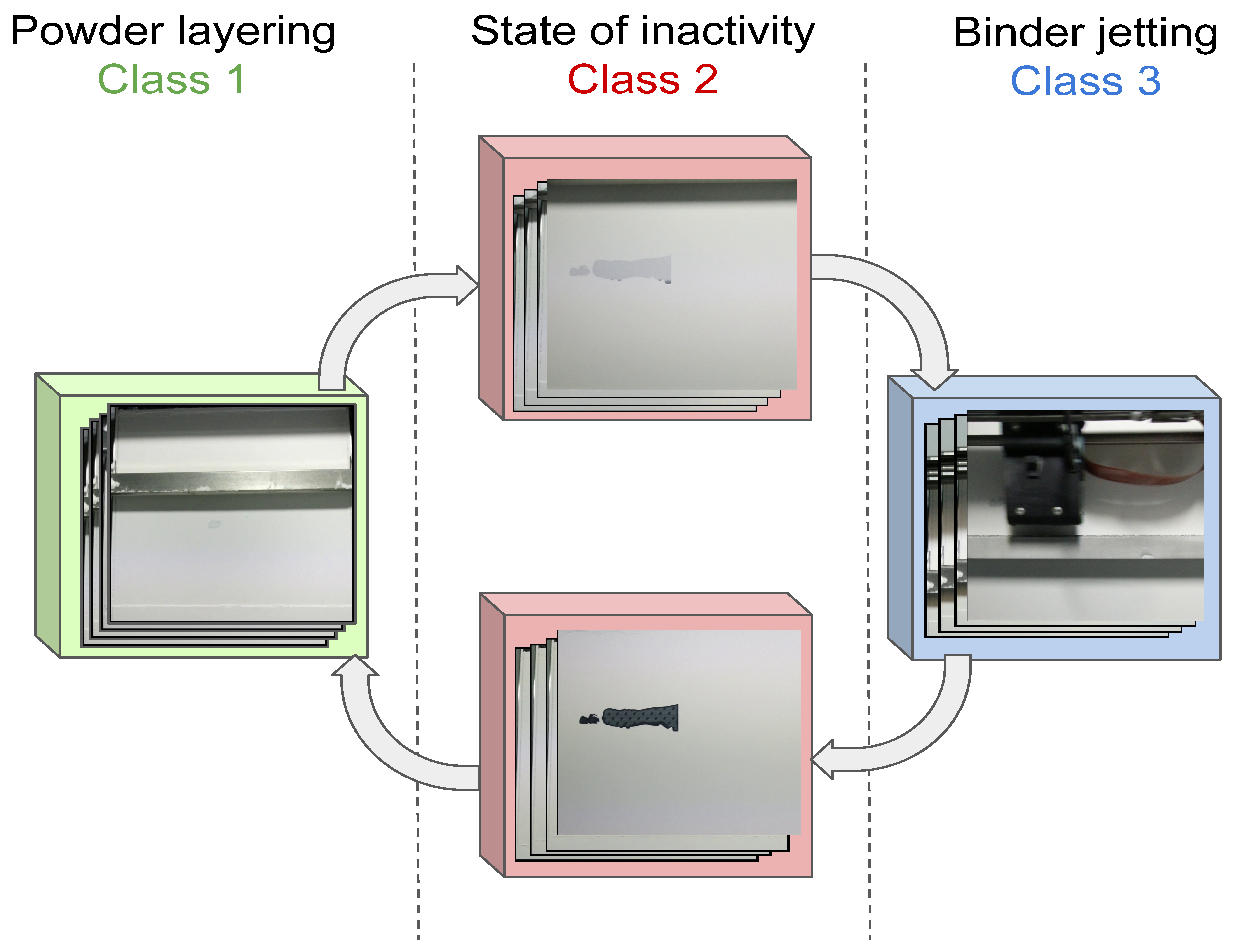 Powder layering
Class 1

State of inactivity
Class 2

Binder jetting
Class 3