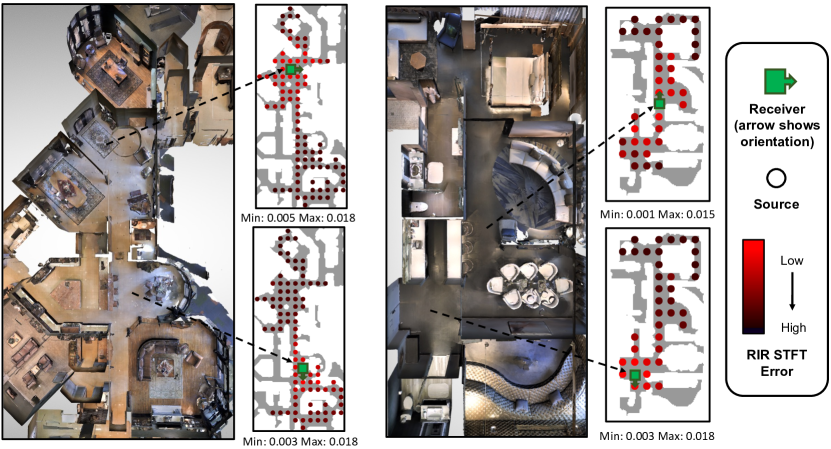 Min: 0.005 Max: 0.018

Min: 0.003 Max: 0.018

Min: 0.001 Max: 0.015

Min: 0.003 Max: 0.018

Receiver (arrow shows orientation)

Source

Low

High

RIR STFT Error