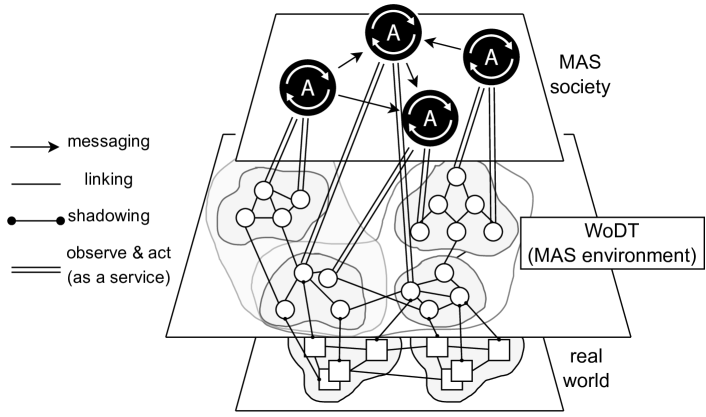 A
A
A
A

MAS society

messaging
linking
shadowing
observe & act (as a service)

WoDT (MAS environment)

real world