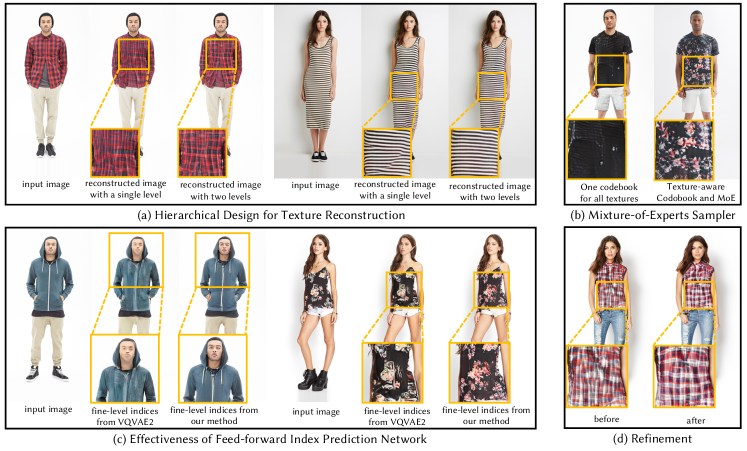 input image

reconstructed image with a single level

reconstructed image with two levels

input image

reconstructed image with a single level

reconstructed image with two levels

(a) Hierarchical Design for Texture Reconstruction

One codebook for all textures

Texture-aware Codobook and MoE

(b) Mixture-of-Experts Sampler

input image

fine-level indices from VQVAE2

fine-level indices from our method

input image

fine-level indices from VQVAE2

fine-level indices from our method

(c) Effectiveness of Feed-forward Index Prediction Network

before

after

(d) Refinement