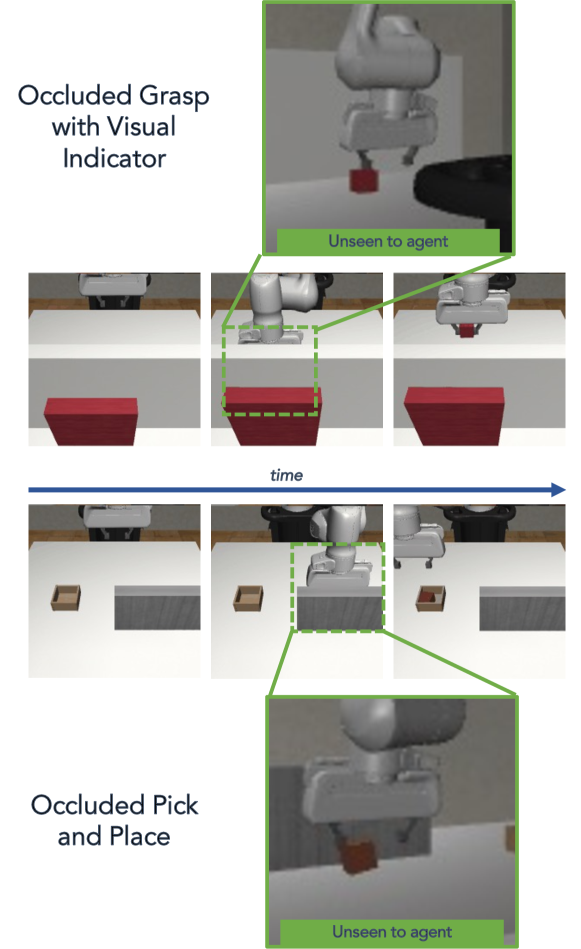 Occluded Grasp with Visual Indicator

Unseen to agent

time

Occluded Pick and Place

Unseen to agent