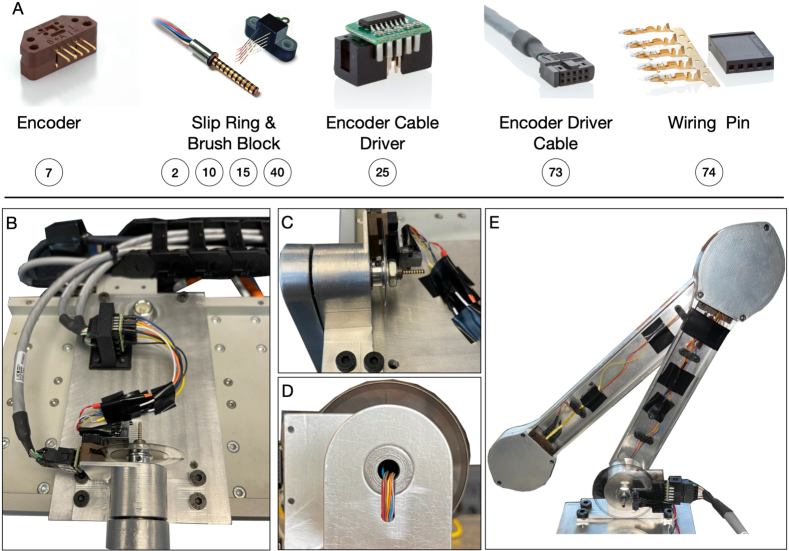 A

Encoder

7

Slip Ring & Brush Block

2 10 15 40

Encoder Cable Driver

25

Encoder Driver Cable

73

Wiring Pin

74

B

C

D

E