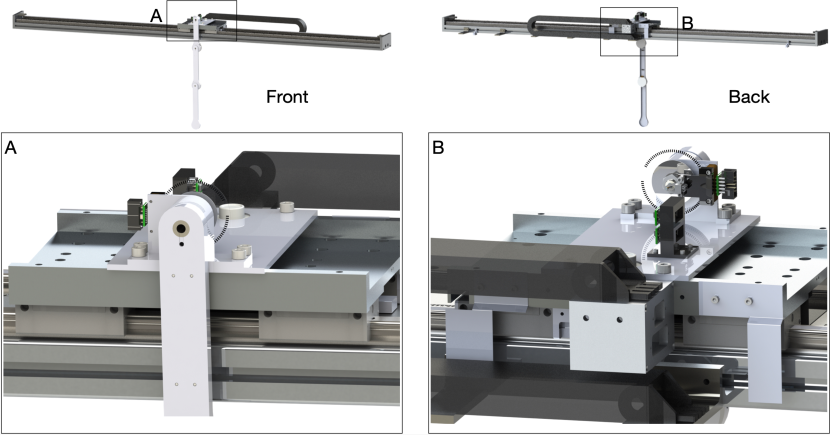 A

Front

B

Back

A

B