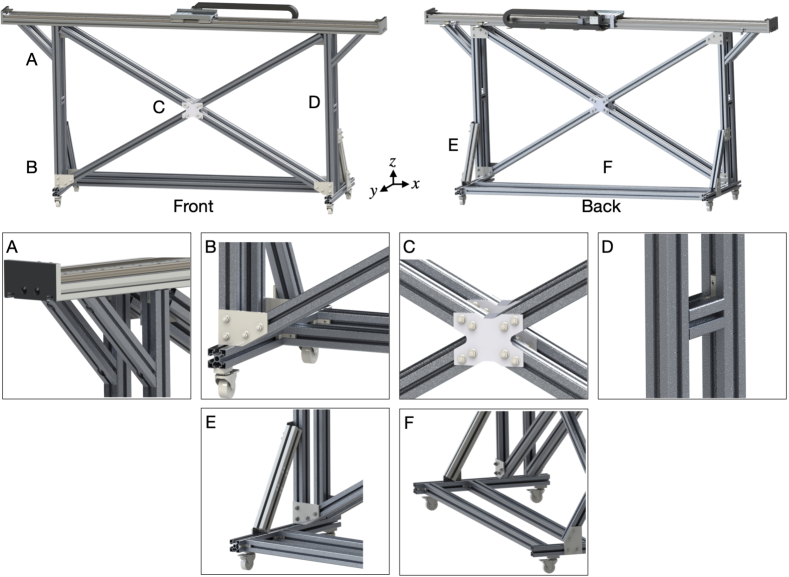 A
C
D
B
$z$
$y$
$x$
Front
E
F
Back
A
B
C
D
E
F