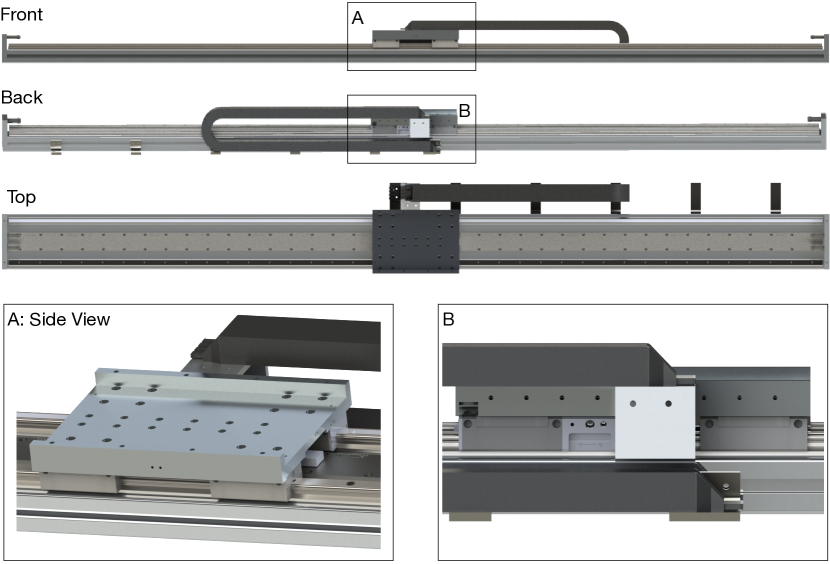 Front

A

Back

B

Top

A: Side View

B