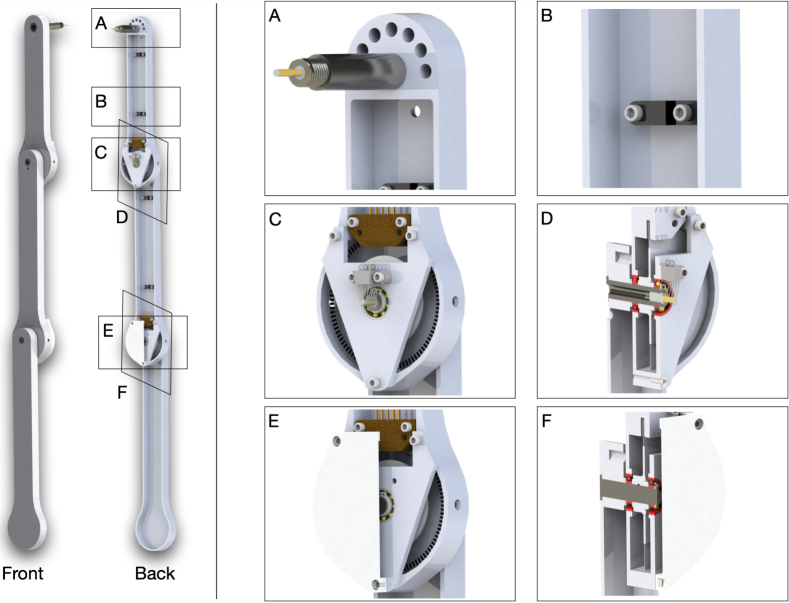 A

B

C

D

E

F

Front

Back

A

B

C

D

E

F