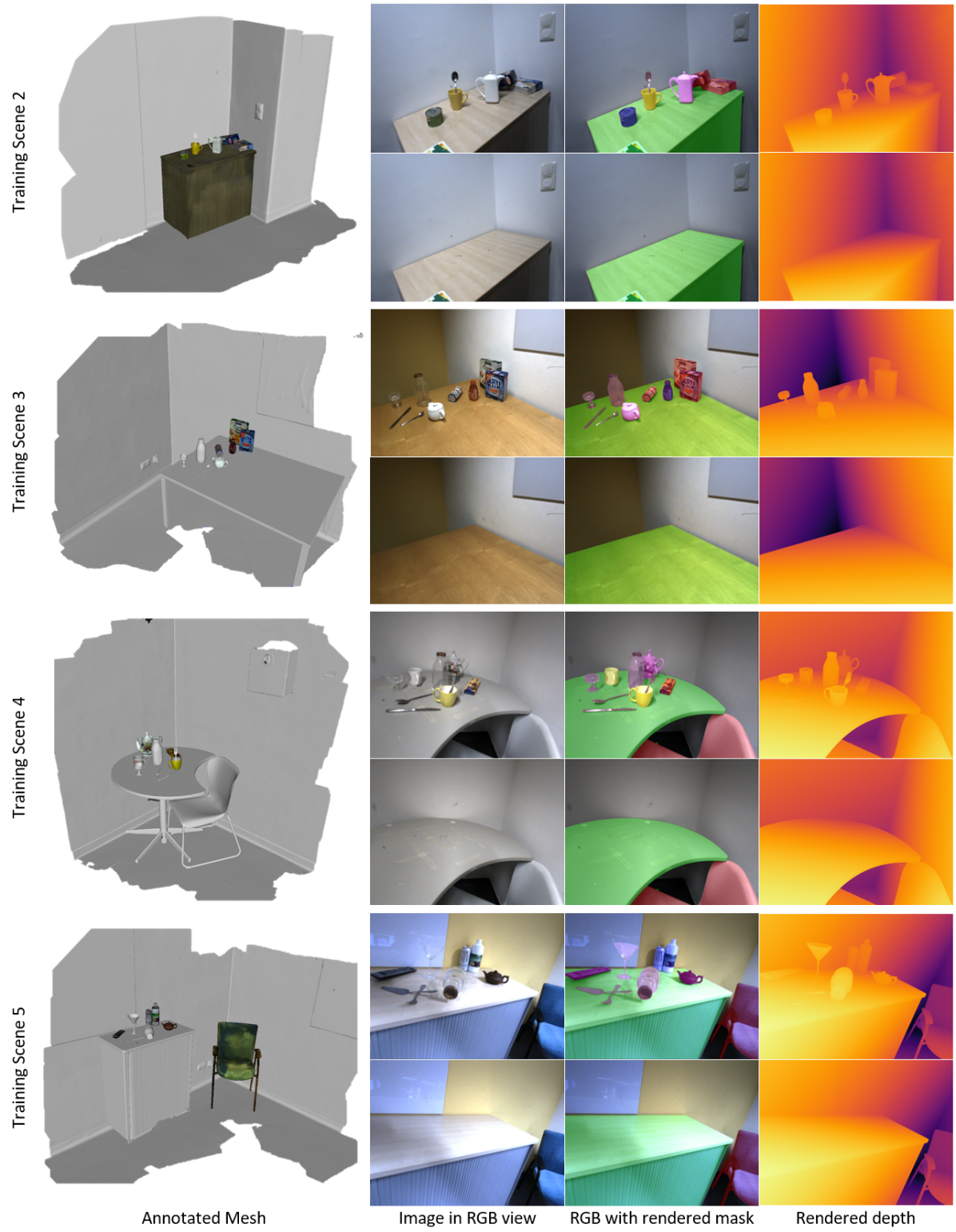 Training Scene 2

Training Scene 3

Training Scene 4

Training Scene 5

Annotated Mesh

Image in RGB view

RGB with rendered mask

Rendered depth