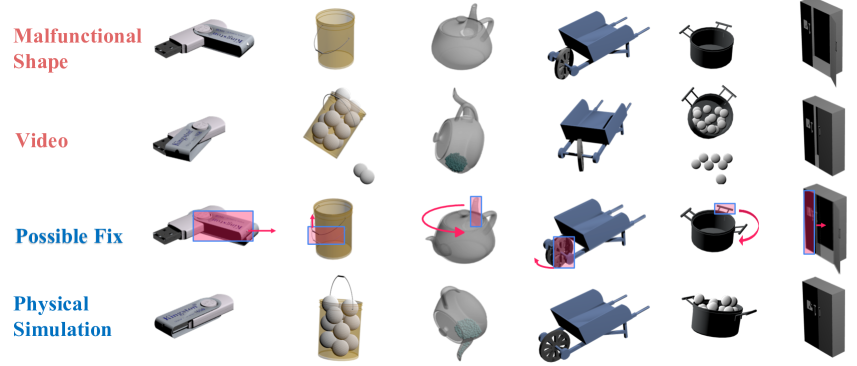 Malfunctional Shape

Video

Possible Fix

Physical Simulation