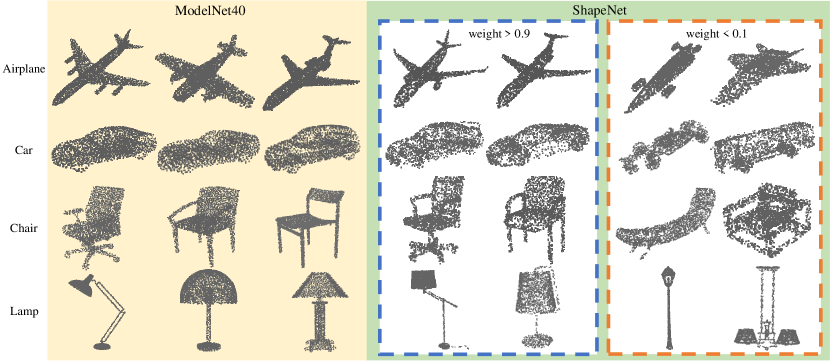 ModelNet40

ShapeNet

weight > 0.9

weight < 0.1

Airplane

Car

Chair

Lamp