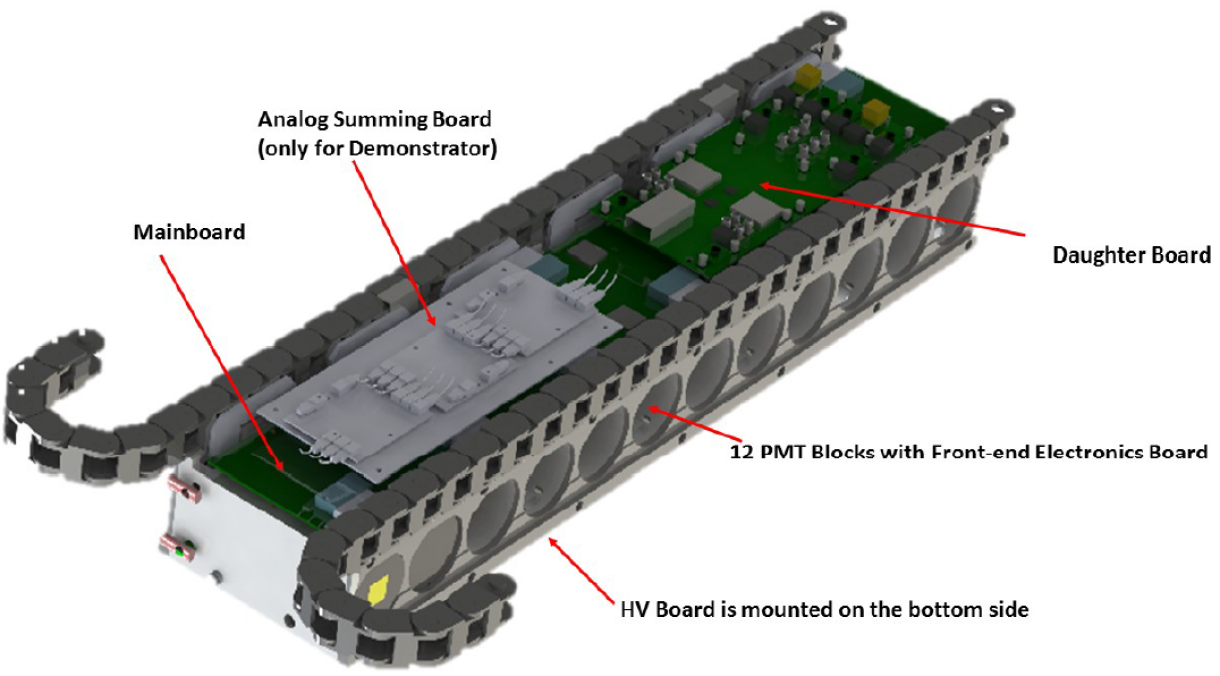 Analog Summing Board
(only for Demonstrator)

Mainboard

Daughter Board

12 PMT Blocks with Front-end Electronics Board

HV Board is mounted on the bottom side