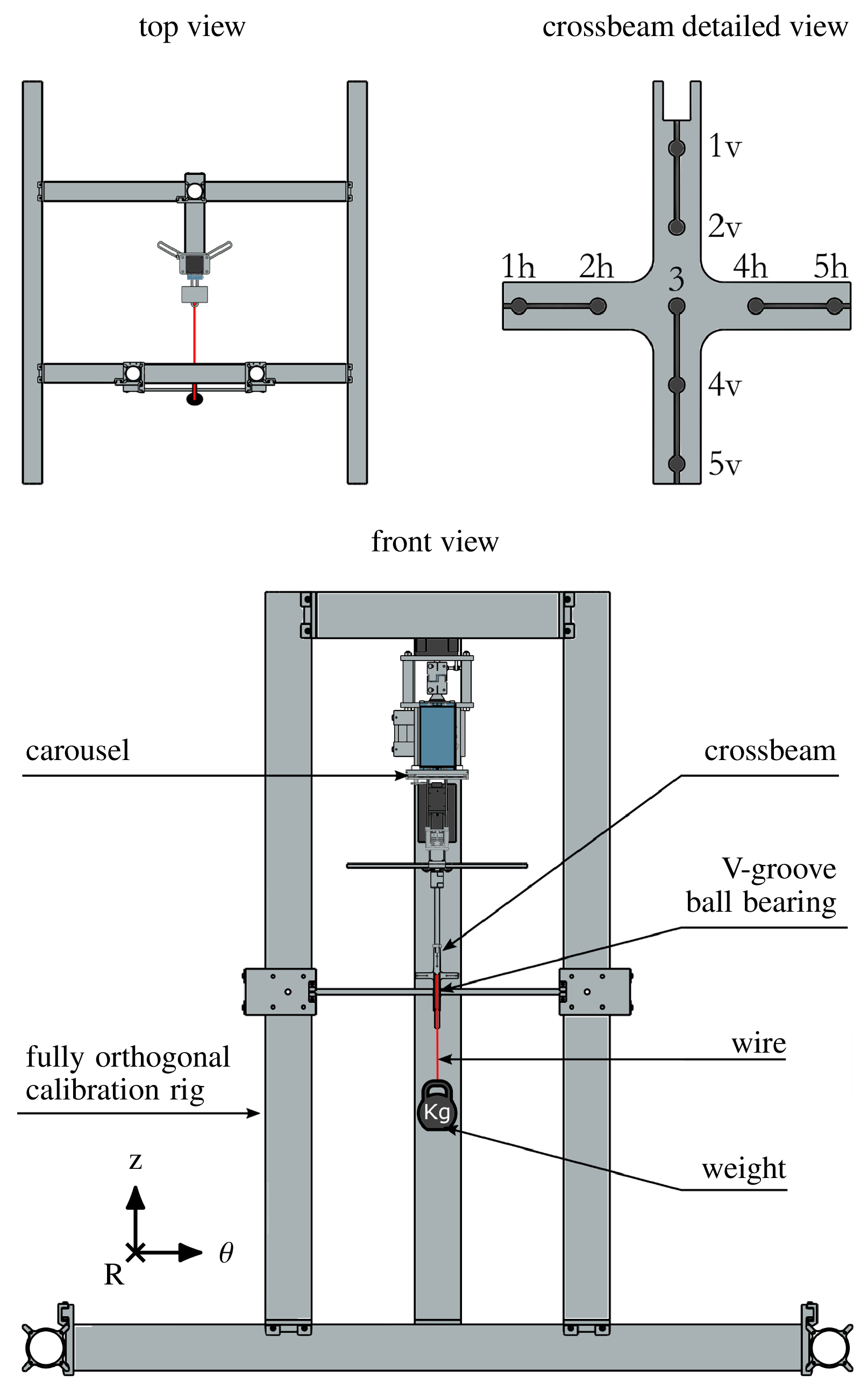 top view

crossbeam detailed view

1v

2v

1h 2h 3 4h 5h

4v

5v

front view

carousel

crossbeam

V-groove ball bearing

wire

fully orthogonal calibration rig

Kg

weight

z

R

$\theta$