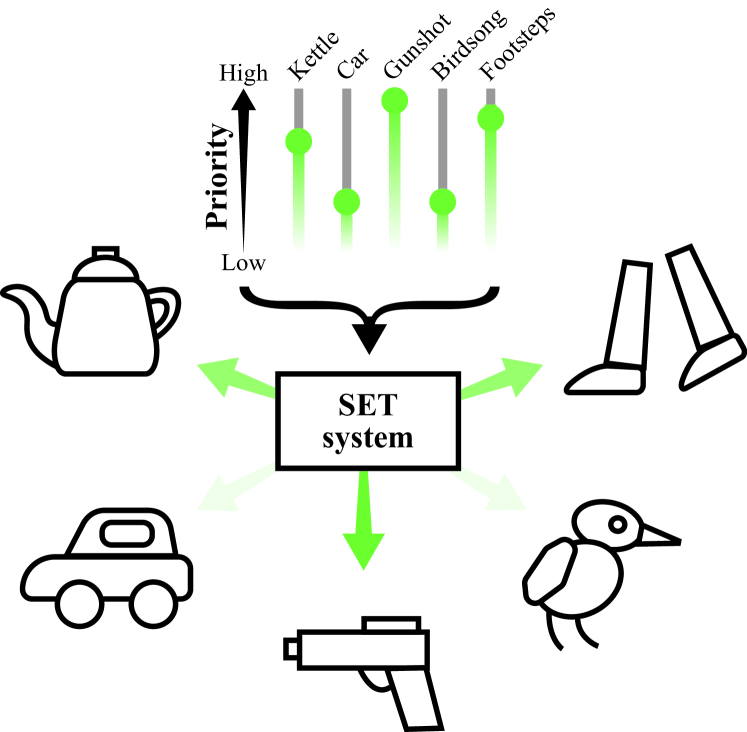 High
Priority
Low
Kettle
Car
Gunshot
Birdsong
Footsteps

SET system