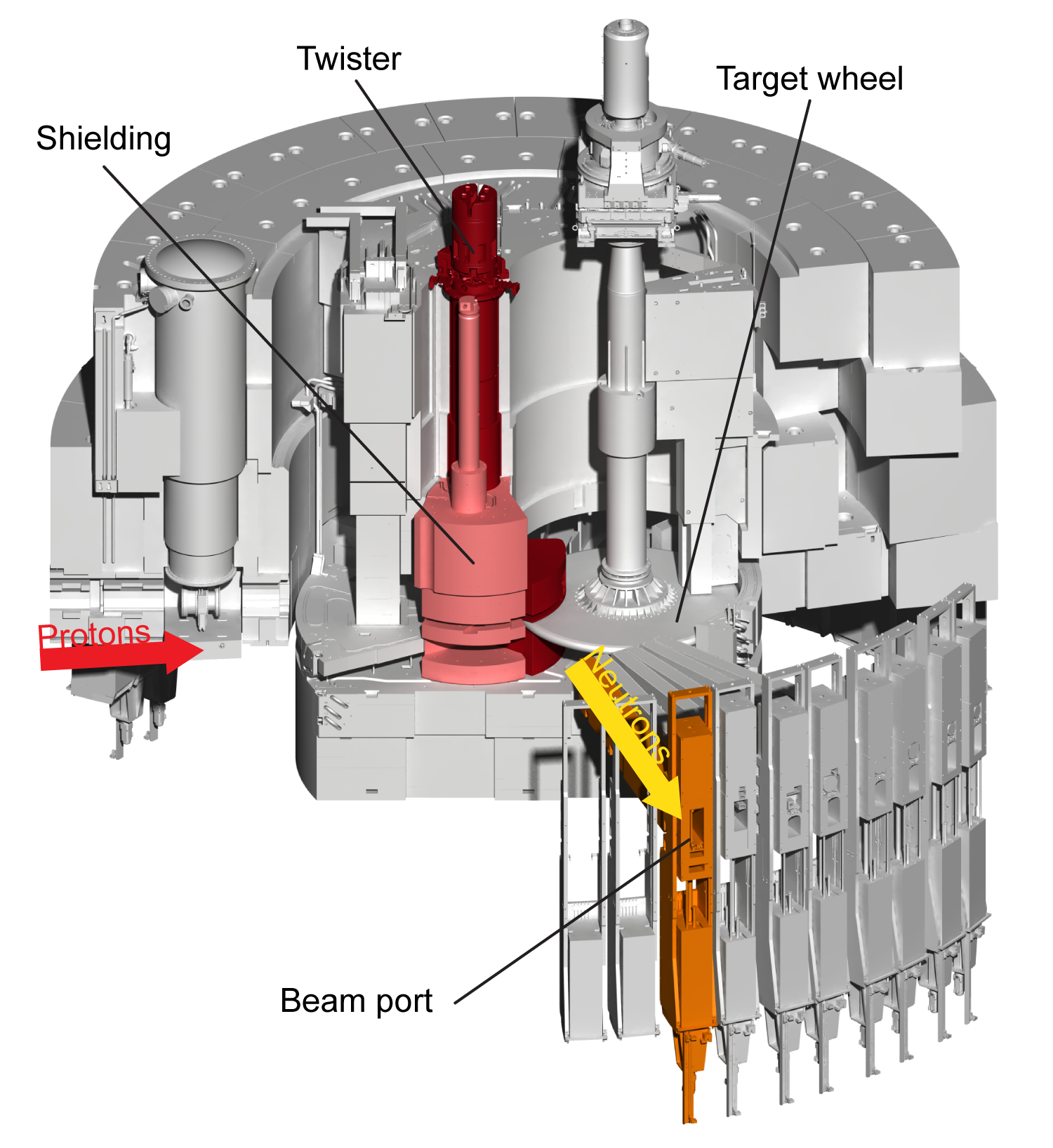 Twister
Target wheel
Shielding
Protons
Neutrons
Beam port