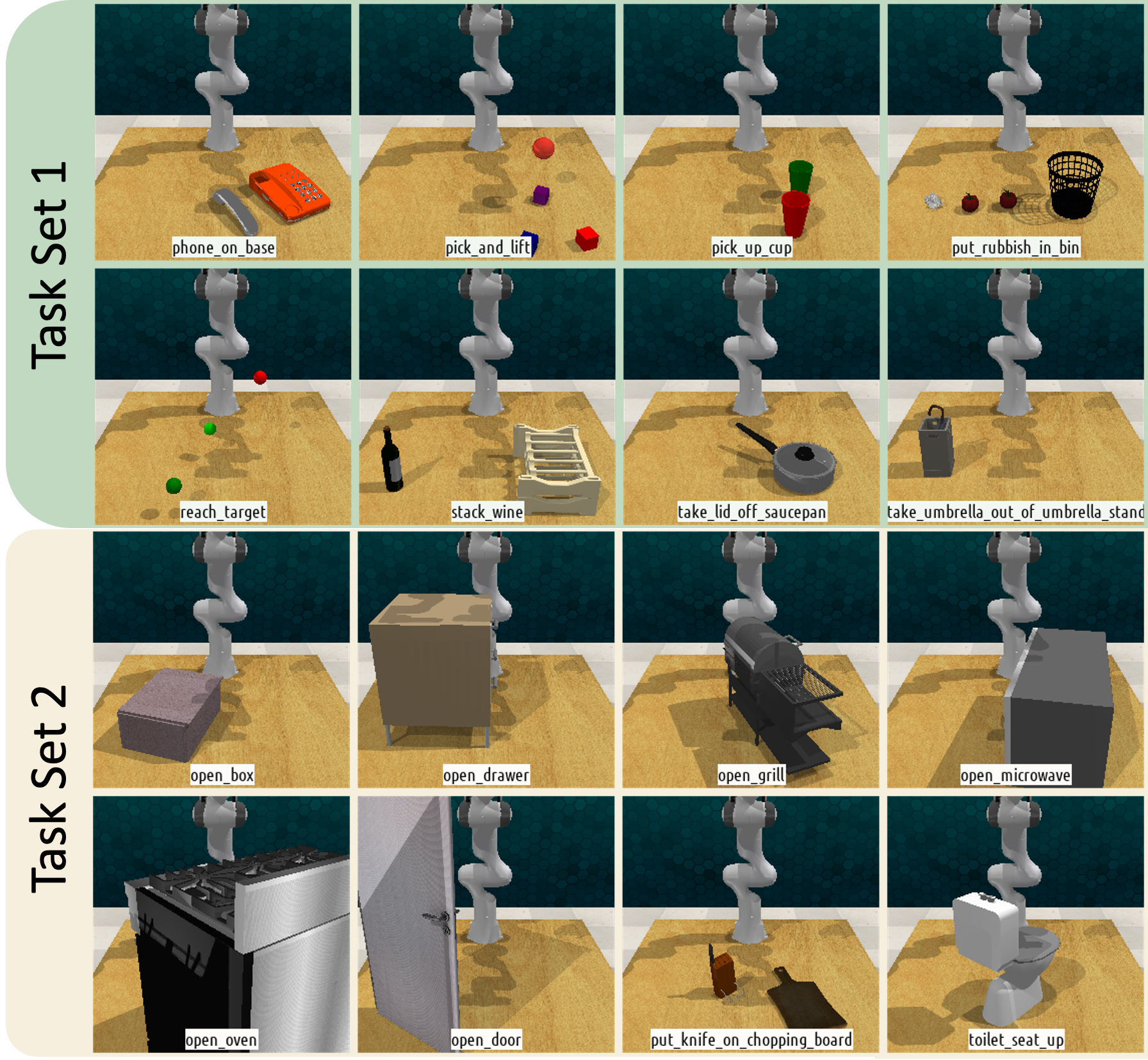 Task Set 1

phone_on_base

pick_and_lift

pick_up_cup

put_rubbish_in_bin

reach_target

stack_wine

take_lid_off_saucepan

take_umbrella_out_of_umbrella_stand

Task Set 2

open_box

open_drawer

open_grill

open_microwave

open_oven

open_door

put_knife_on_chopping_board

toilet_seat_up