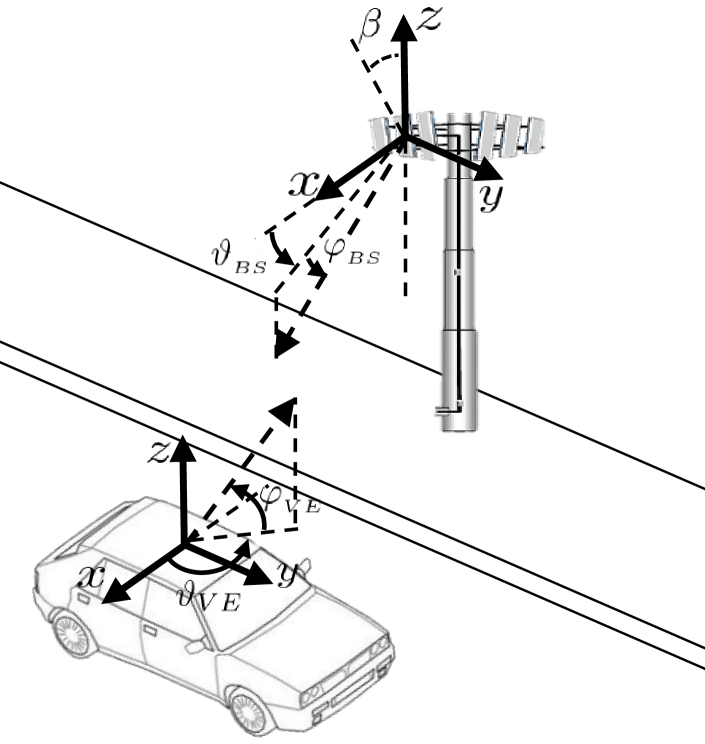 $\beta$
$z$
$x$
$y$
$\vartheta_{BS}$
$\varphi_{BS}$
$z$
$\varphi_{VE}$
$x$
$y$
$\vartheta_{VE}$