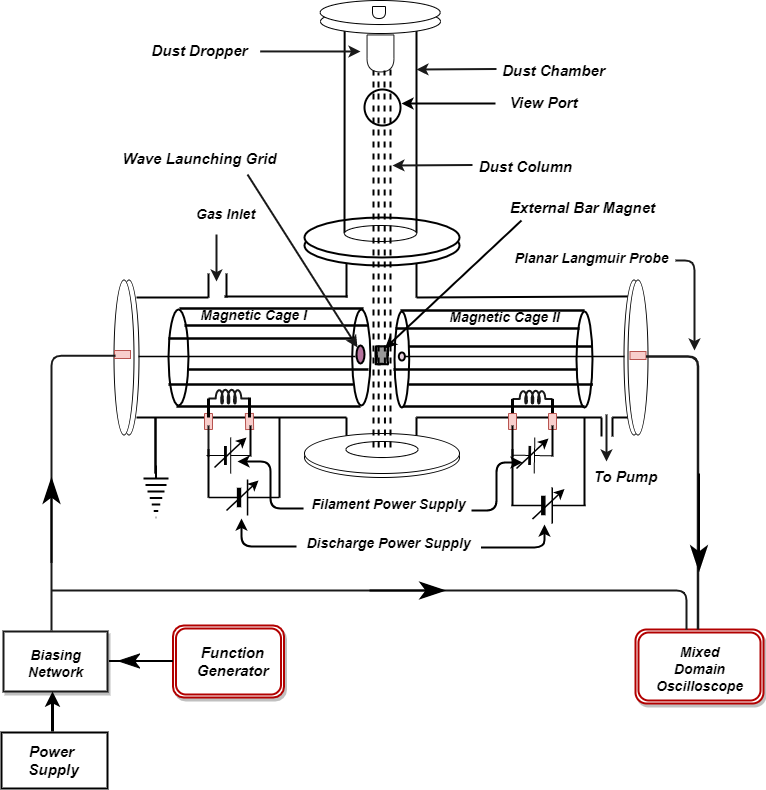 Dust Dropper

Dust Chamber

View Port

Wave Launching Grid

Dust Column

Gas Inlet

External Bar Magnet

Planar Langmuir Probe

Magnetic Cage I

Magnetic Cage II

To Pump

Filament Power Supply

Discharge Power Supply

Biasing Network

Function Generator

Mixed Domain Oscilloscope

Power Supply