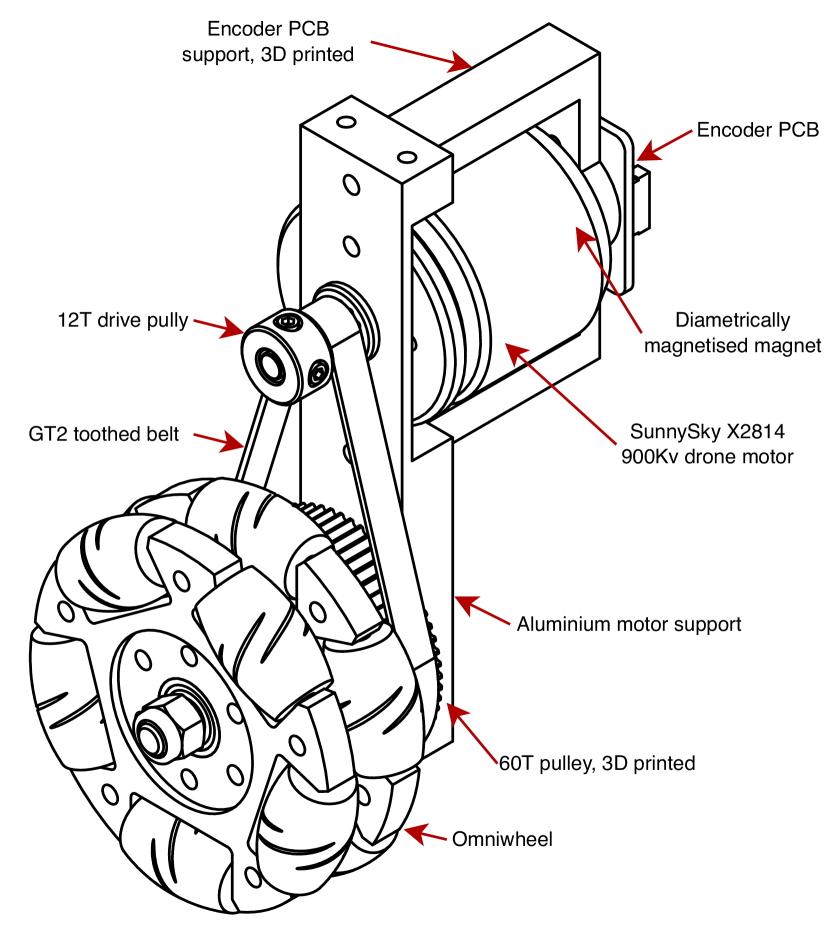 Encoder PCB support, 3D printed

Encoder PCB

12T drive pully

Diametrically magnetised magnet

GT2 toothed belt

SunnySky X2814 900Kv drone motor

Aluminium motor support

60T pulley, 3D printed

Omniwheel