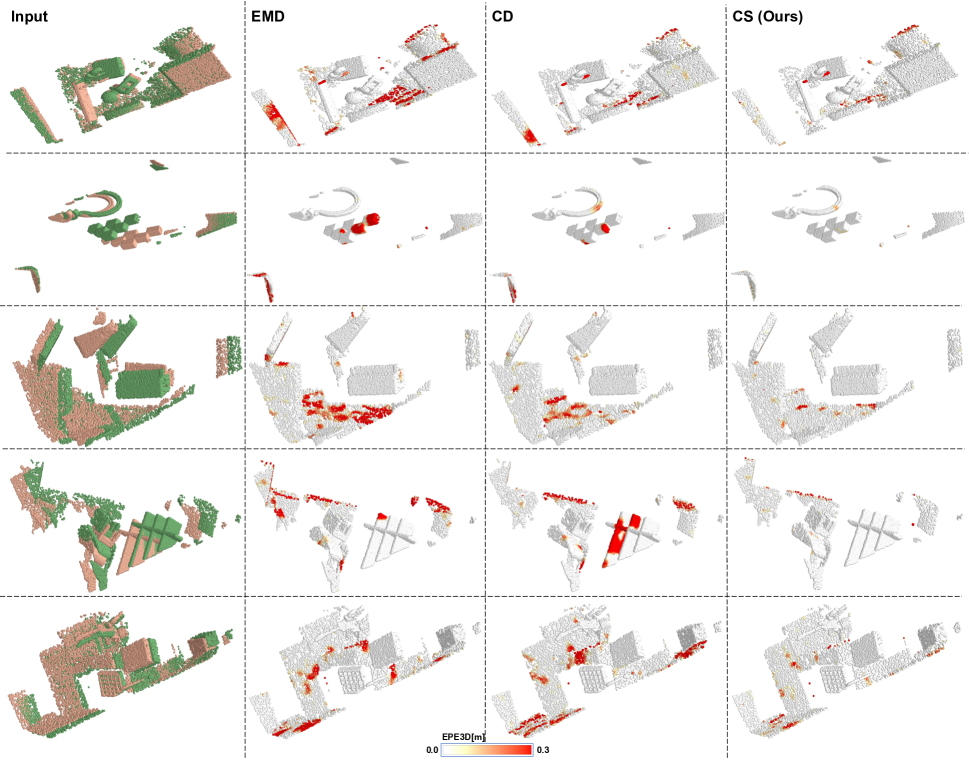 Input

EMD

CD

CS (Ours)

EPE3D[m]
0.0
0.3