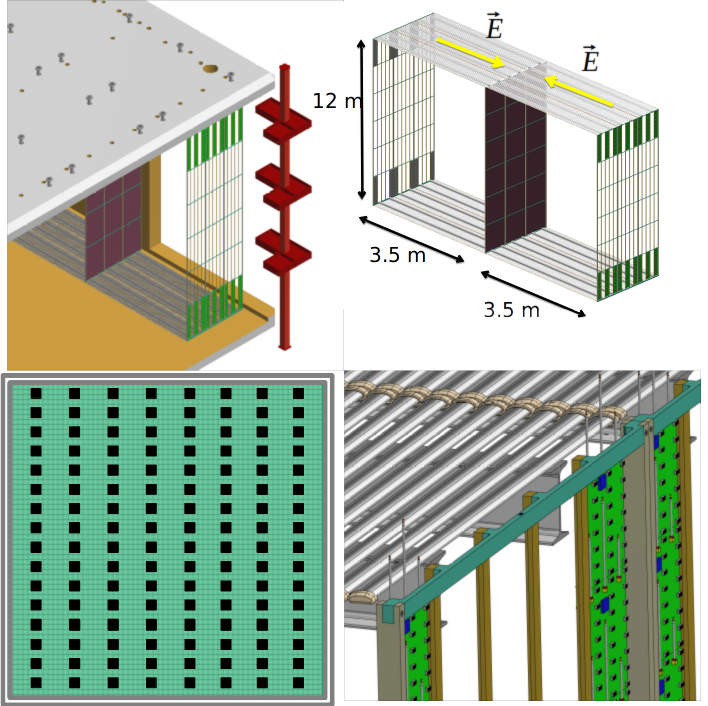 $\vec{E}$

$\vec{E}$

12 m

3.5 m

3.5 m