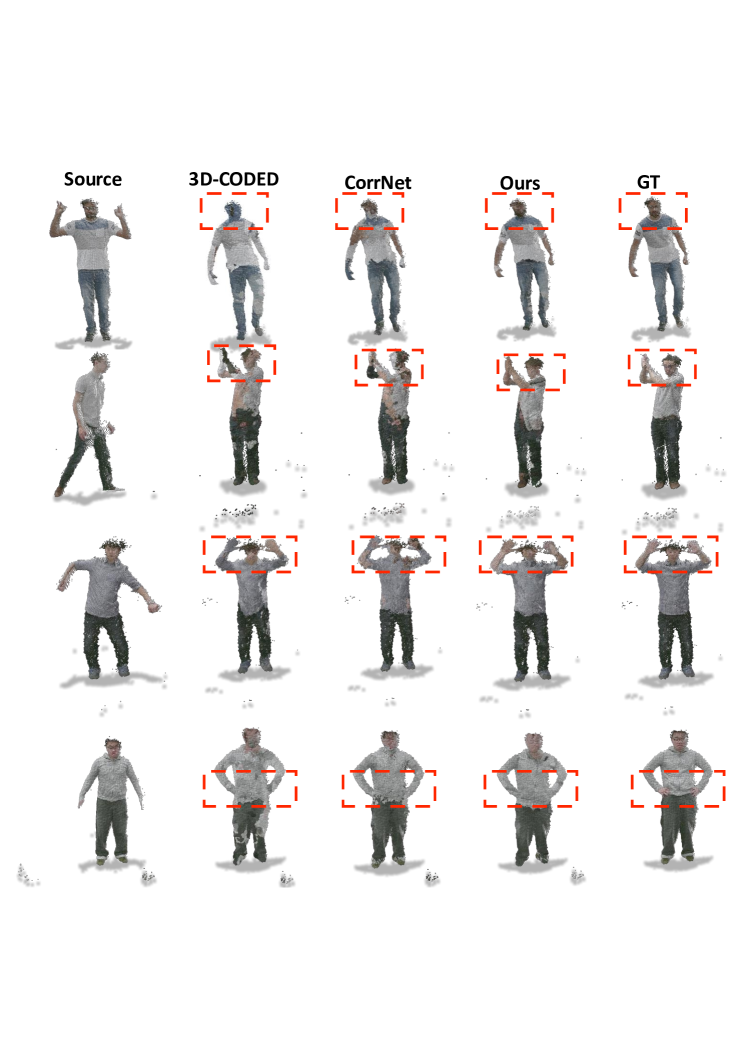 Source 3D-CODED CorrNet Ours GT