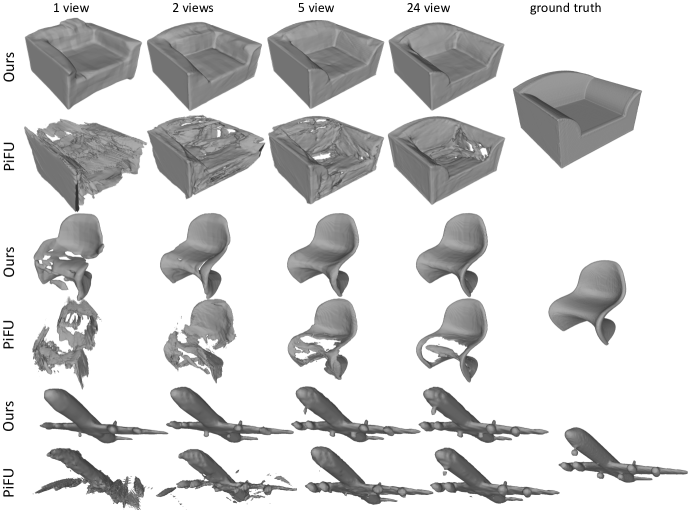 1 view
2 views
5 view
24 view
ground truth

Ours
PiFU
Ours
PiFU
Ours
PiFU