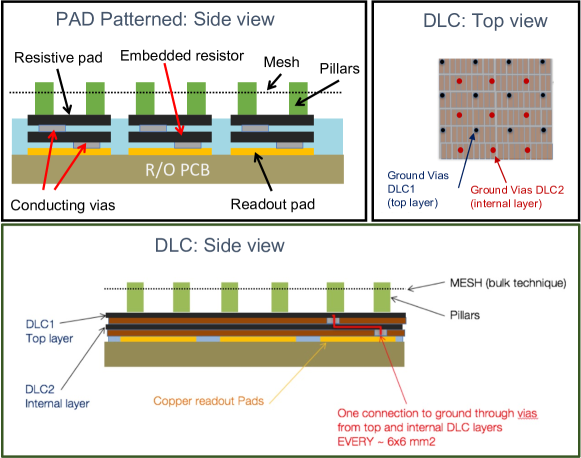 PAD Patterned: Side view

Resistive pad

Embedded resistor

Mesh

Pillars

R/O PCB

Conducting vias

Readout pad

DLC: Top view

Ground Vias DLC1 (top layer)

Ground Vias DLC2 (internal layer)

DLC: Side view

MESH (bulk technique)

Pillars

DLC1 Top layer

DLC2 Internal layer

Copper readout Pads

One connection to ground through vias from top and internal DLC layers EVERY ~ 6x6 mm2