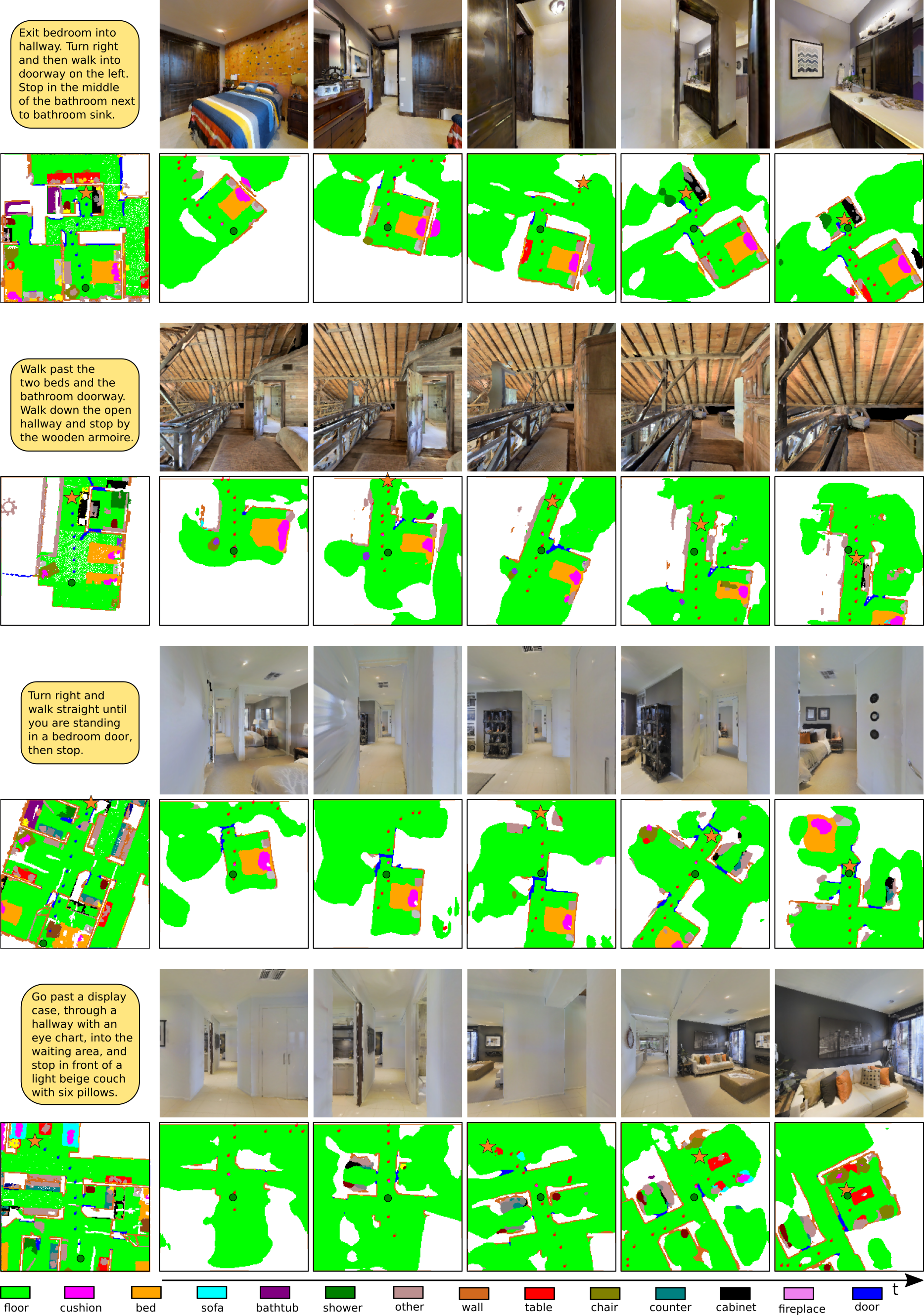 Exit bedroom into hallway. Turn right and then walk into doorway on the left. Stop in the middle of the bathroom next to bathroom sink.

Walk past the two beds and the bathroom doorway. Walk down the open hallway and stop by the wooden armoire.

Turn right and walk straight until you are standing in a bedroom door, then stop.

Go past a display case, through a hallway with an eye chart, into the waiting area, and stop in front of a light beige couch with six pillows.

t

floor cushion bed sofa bathtub shower other wall table chair counter cabinet fireplace door