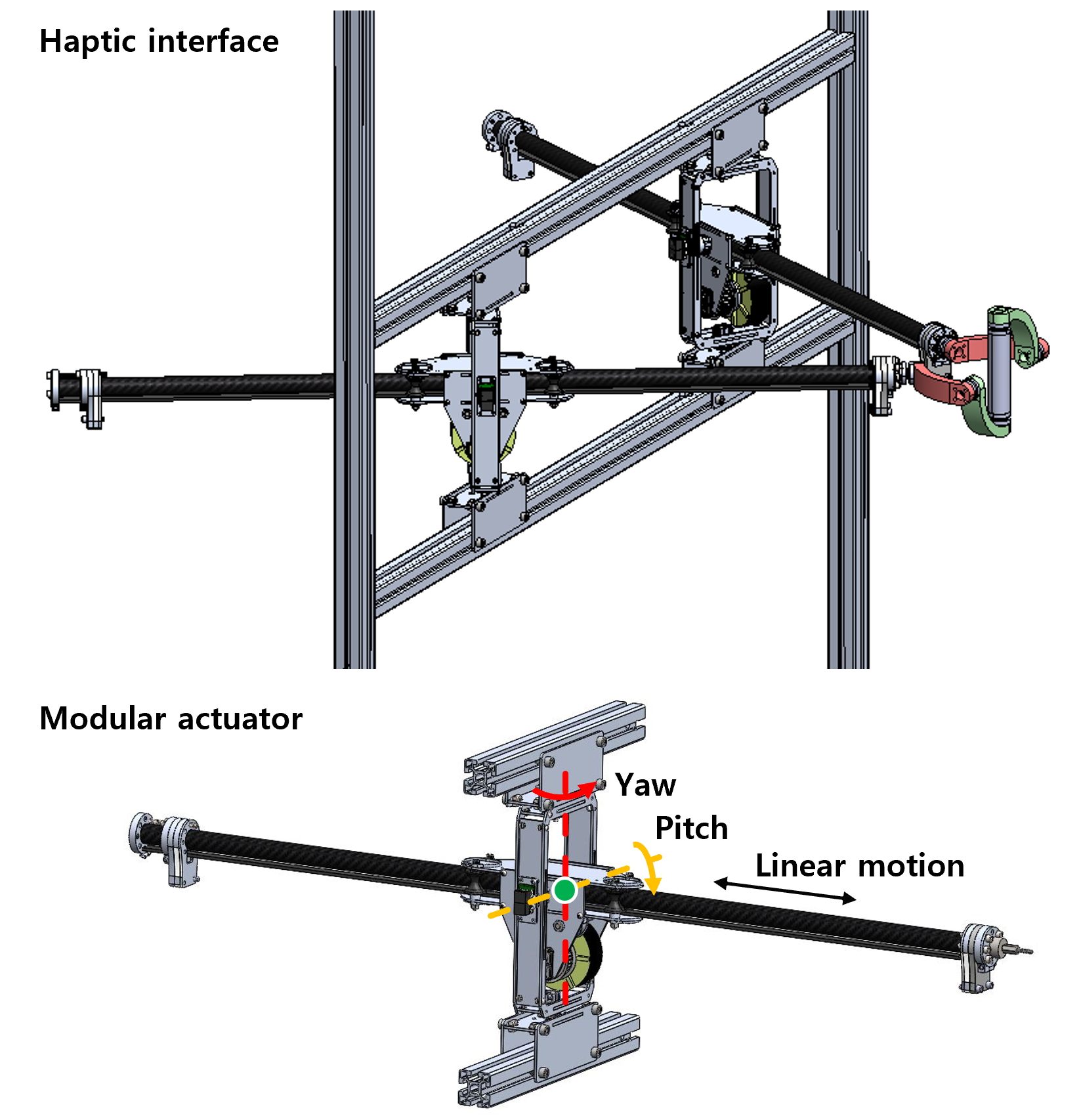 Haptic interface

Modular actuator

Yaw

Pitch

Linear motion