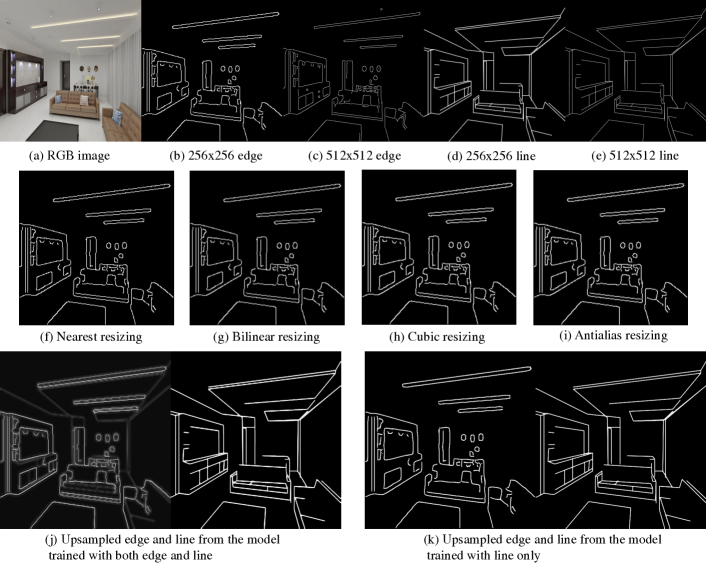 (a) RGB image
(b) 256x256 edge
(c) 512x512 edge
(d) 256x256 line
(e) 512x512 line

(f) Nearest resizing
(g) Bilinear resizing
(h) Cubic resizing
(i) Antialias resizing

(j) Upsampled edge and line from the model trained with both edge and line
(k) Upsampled edge and line from the model trained with line only