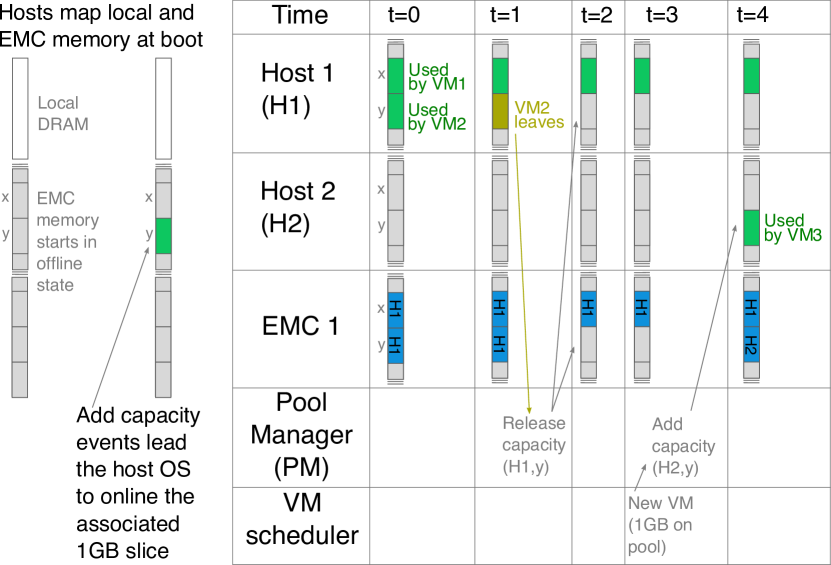 Hosts map local and EMC memory at boot

Local DRAM

x
y

EMC memory starts in offline state

x
y

Add capacity events lead the host OS to online the associated 1GB slice

| Time | t=0 | t=1 | t=2 | t=3 | t=4 |
|---|---|---|---|---|---|
| Host 1 (H1) | x y Used by VM1 Used by VM2 | VM2 leaves | | | |
| Host 2 (H2) | x y | | | | Used by VM3 |
| EMC 1 | x y H1 H1 | H1 H1 | H1 | H1 | H1 H2 |
| Pool Manager (PM) | | Release capacity (H1,y) | | Add capacity (H2,y) | |
| VM scheduler | | | | New VM (1GB on pool) | |