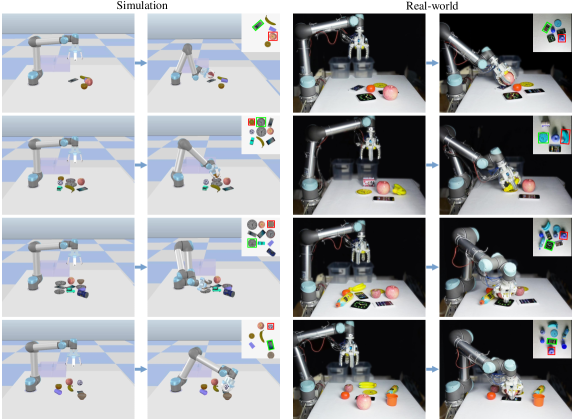 Simulation

Real-world