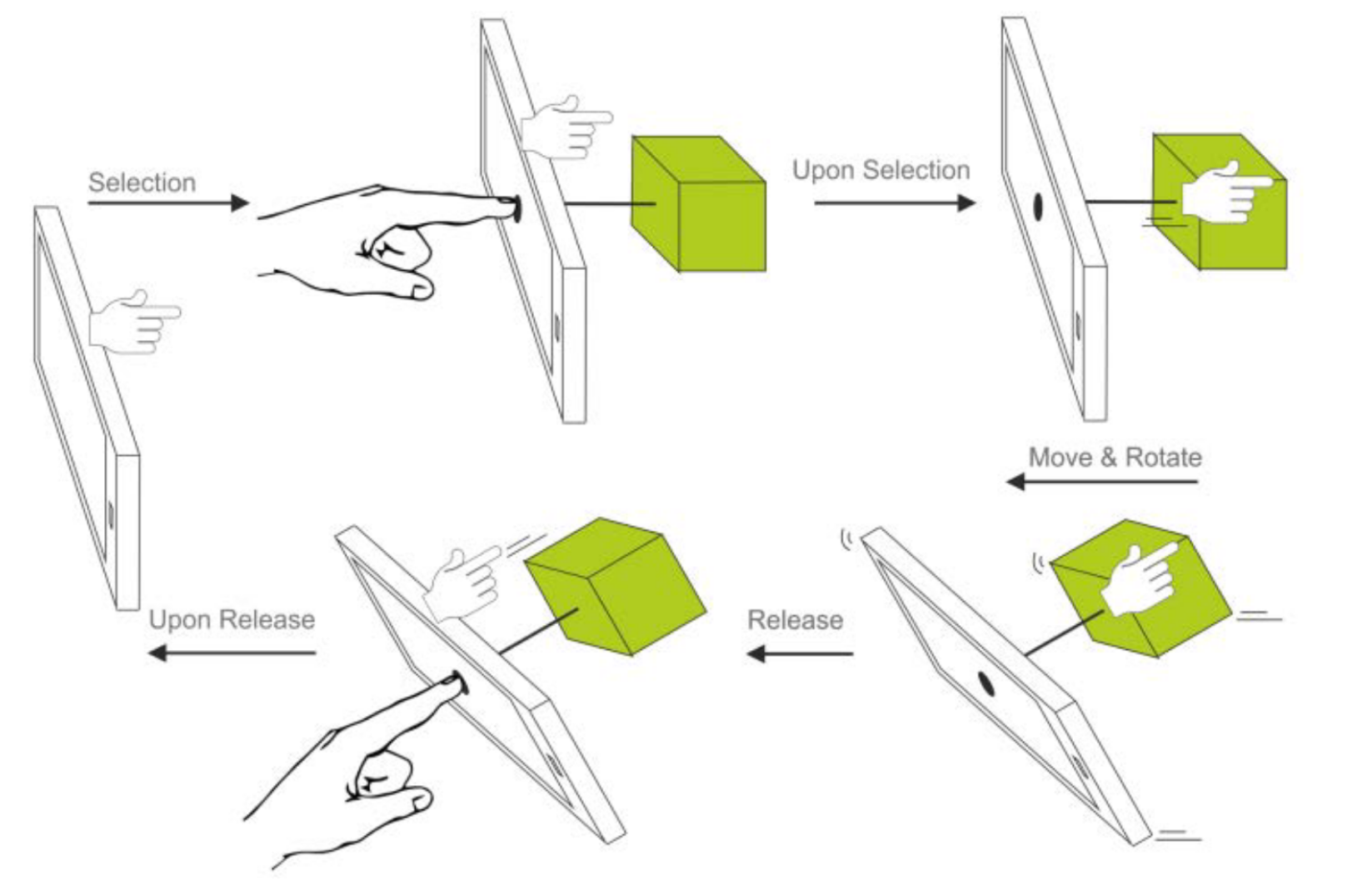 Selection

Upon Selection

Move & Rotate

Release

Upon Release