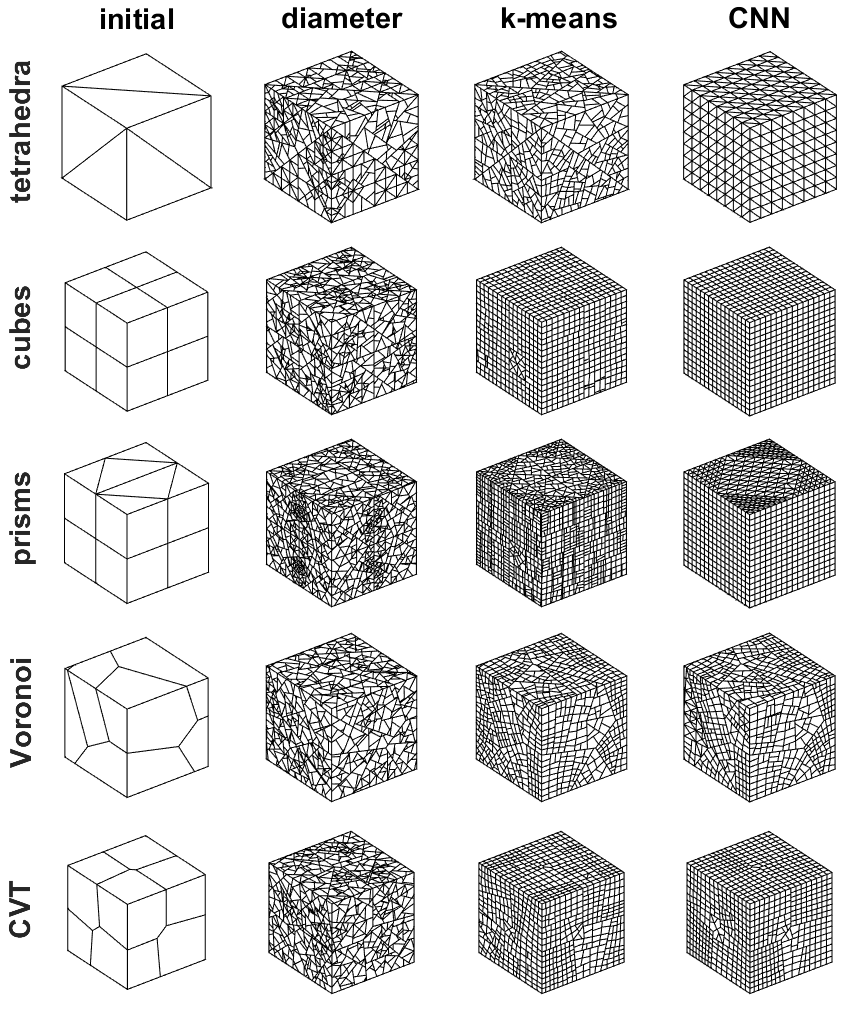 initial diameter k-means CNN

tetrahedra

cubes

prisms

Voronoi

CVT